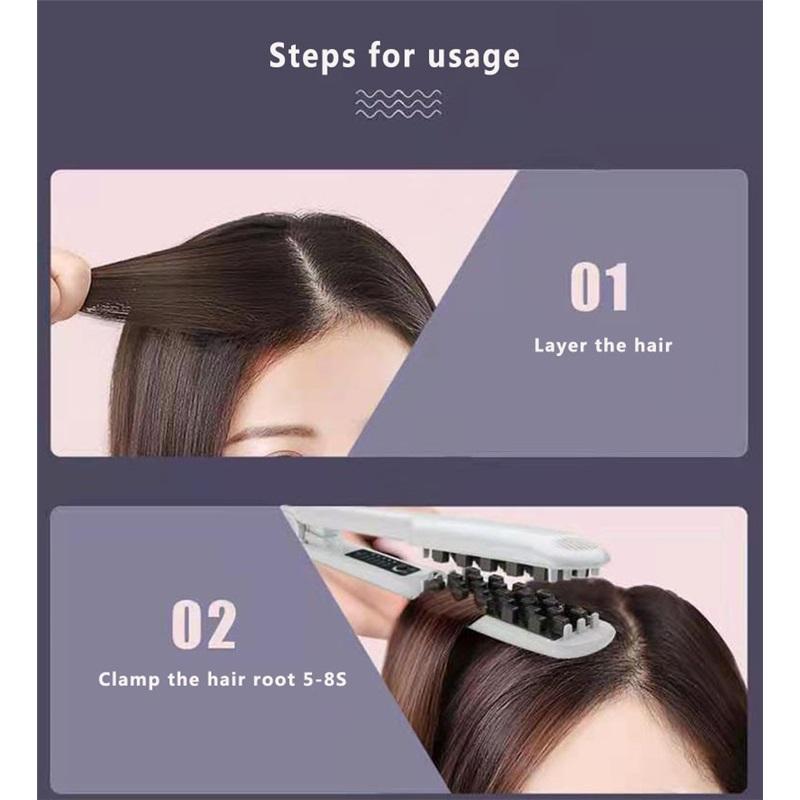 Steps for usage

01

Layer the hair

02

Clamp the hair root 5-8S