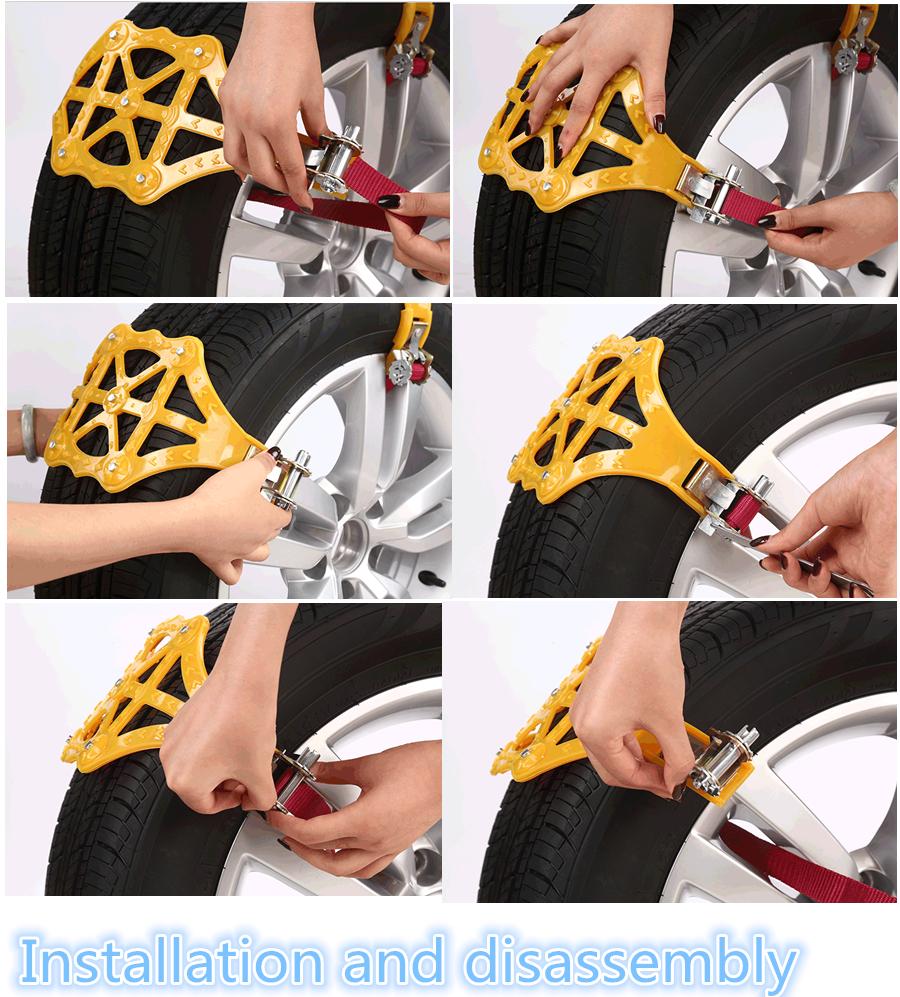 Installation and disassembly