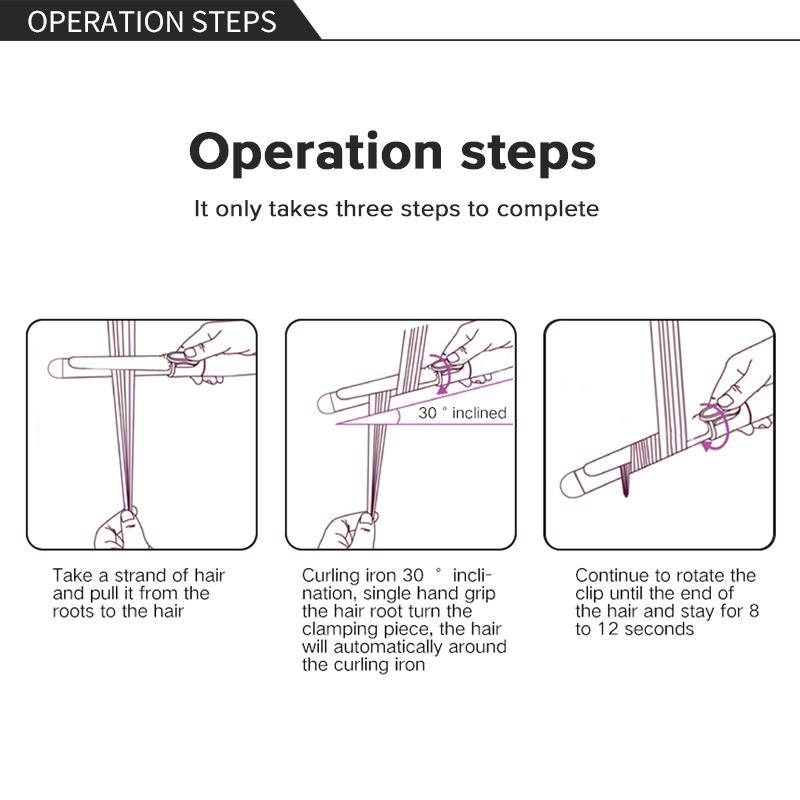 OPERATION STEPS

Operation steps

It only takes three steps to complete

30 ° inclined

Take a strand of hair and pull it from the roots to the hair

Curling iron 30 ° inclination, single hand grip the hair root turn the clamping piece, the hair will automatically around the curling iron

Continue to rotate the clip until the end of the hair and stay for 8 to 12 seconds