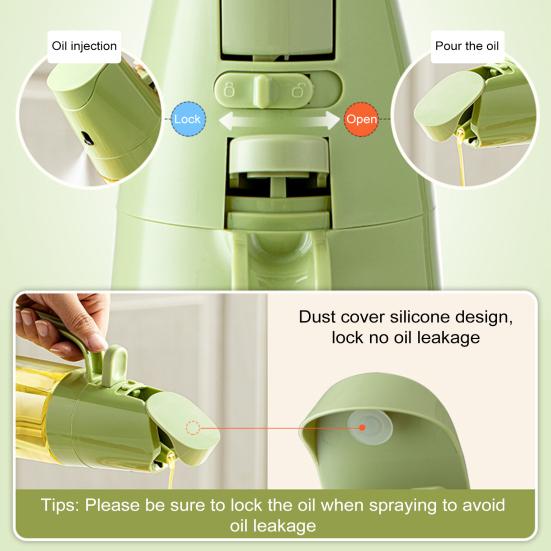 Oil injection

Pour the oil

Lock

Open

Dust cover silicone design, lock no oil leakage

Tips: Please be sure to lock the oil when spraying to avoid oil leakage