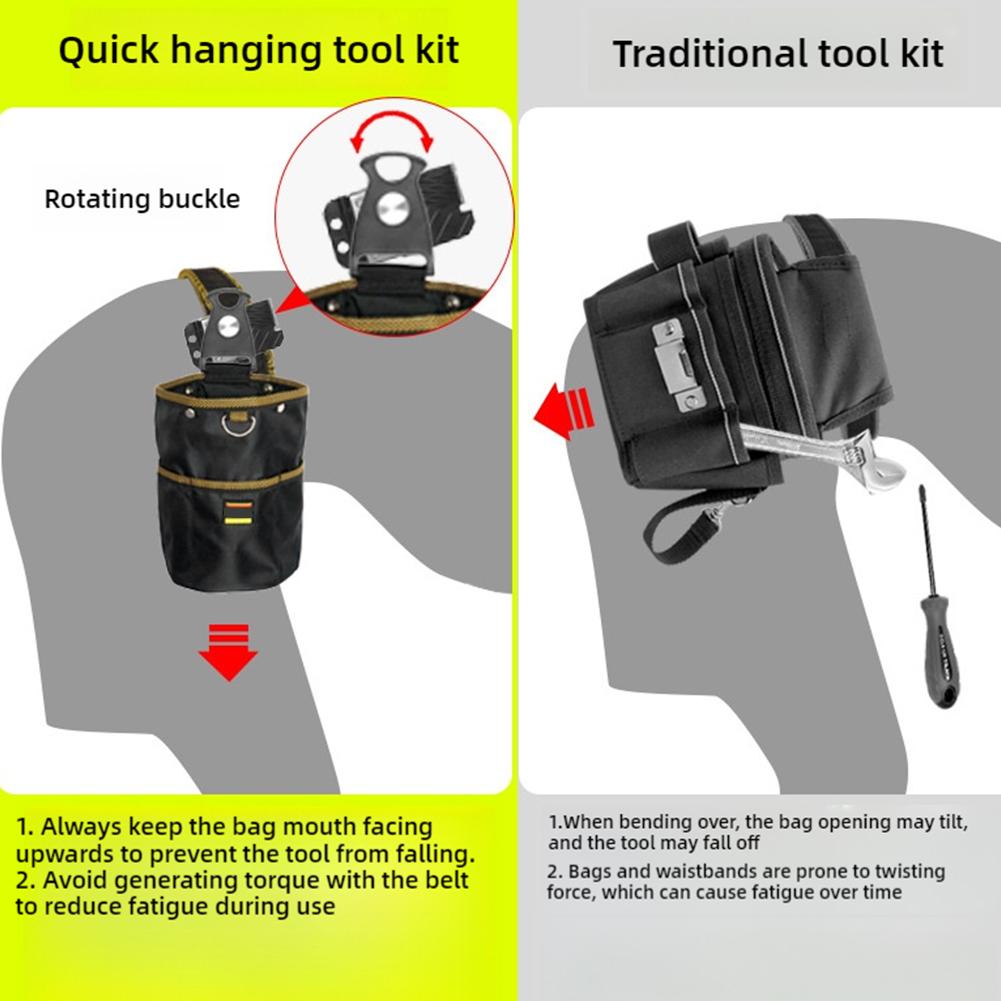 Quick hanging tool kit

Rotating buckle

1. Always keep the bag mouth facing upwards to prevent the tool from falling.
2. Avoid generating torque with the belt to reduce fatigue during use

Traditional tool kit

1.When bending over, the bag opening may tilt, and the tool may fall off
2. Bags and waistbands are prone to twisting force, which can cause fatigue over time