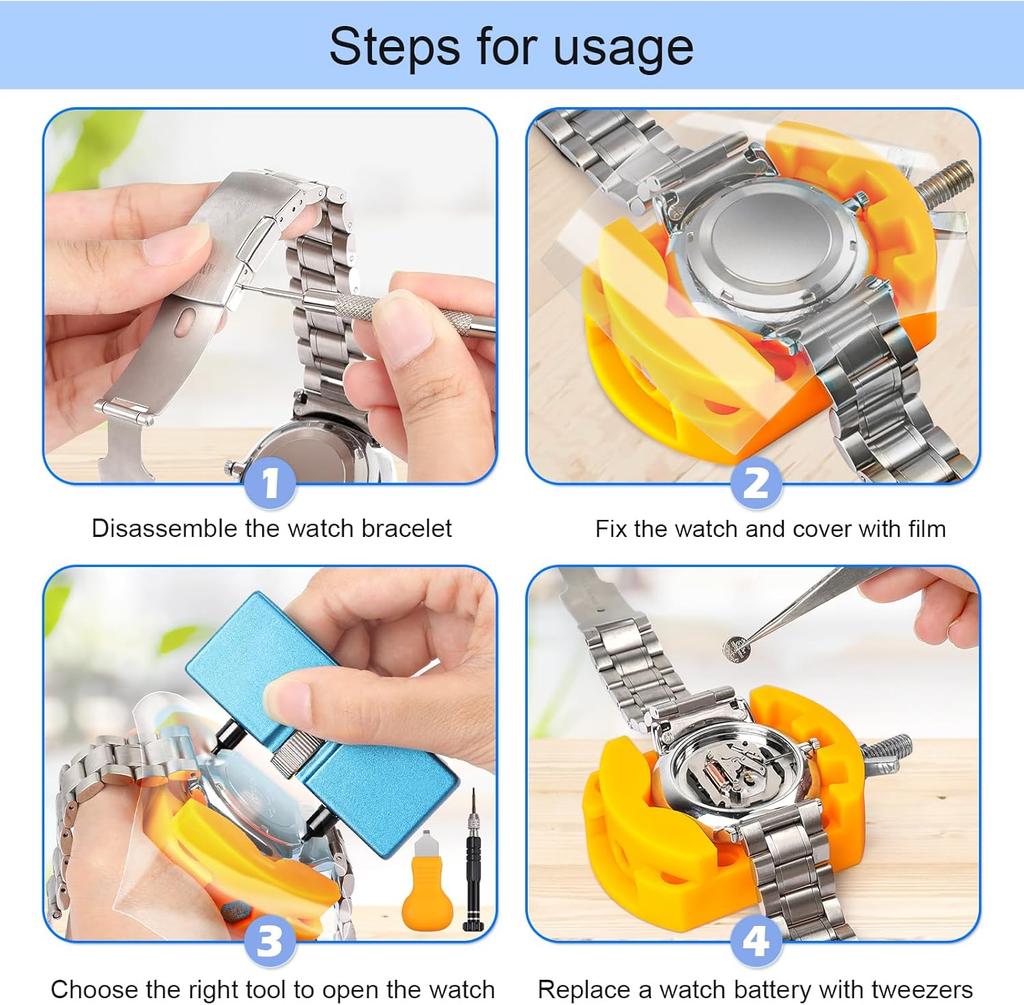 Steps for usage

1

Disassemble the watch bracelet

2

Fix the watch and cover with film

3

Choose the right tool to open the watch

4

Replace a watch battery with tweezers