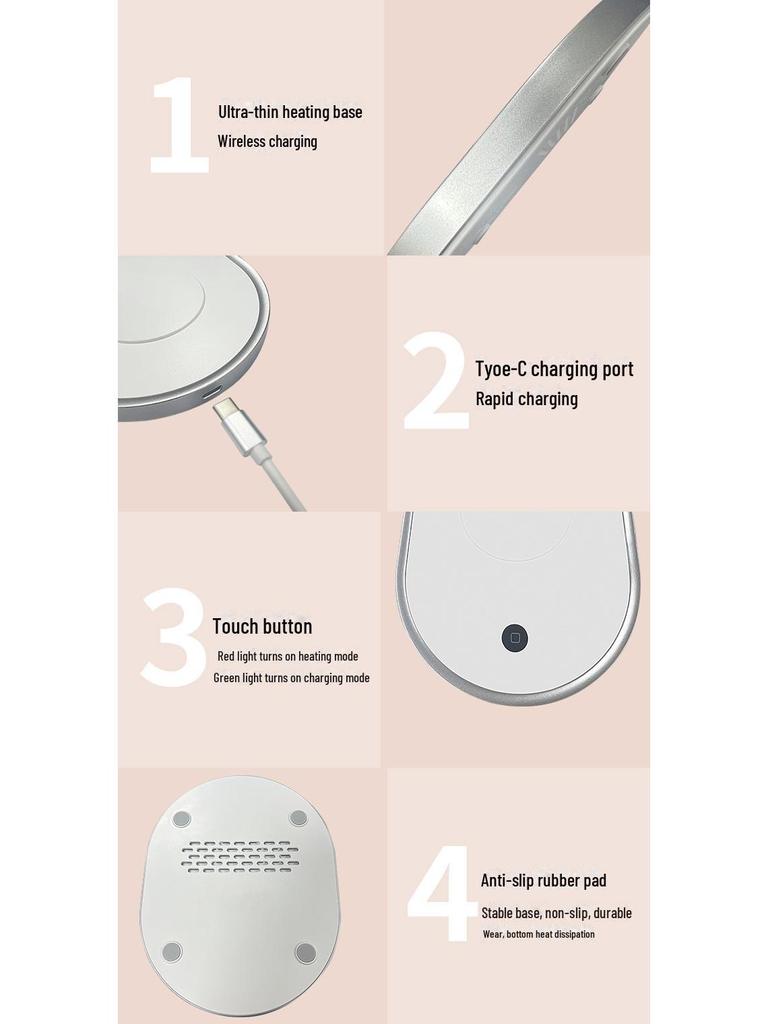 1
Ultra-thin heating base
Wireless charging

2
Tyoe-C charging port
Rapid charging

3
Touch button
Red light turns on heating mode
Green light turns on charging mode

4
Anti-slip rubber pad
Stable base, non-slip, durable
Wear, bottom heat dissipation