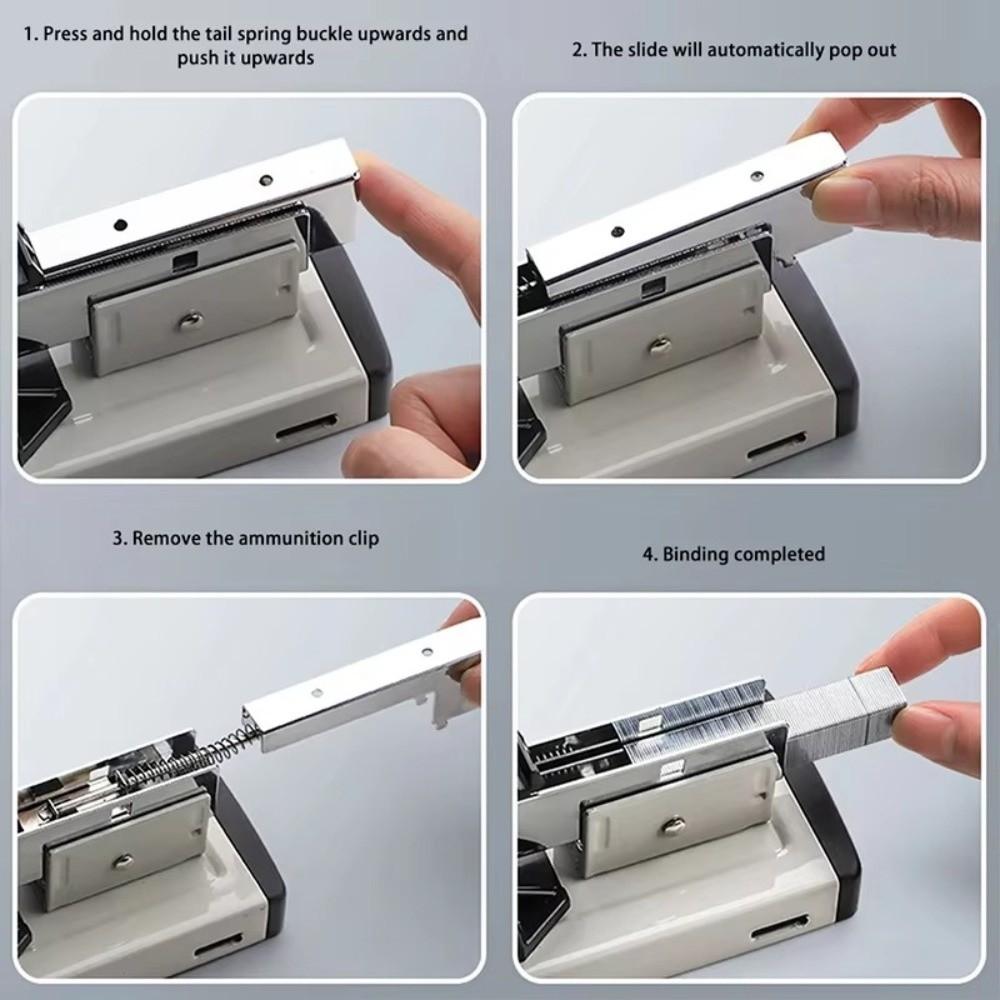 1. Press and hold the tail spring buckle upwards and push it upwards

2. The slide will automatically pop out

3. Remove the ammunition clip

4. Binding completed