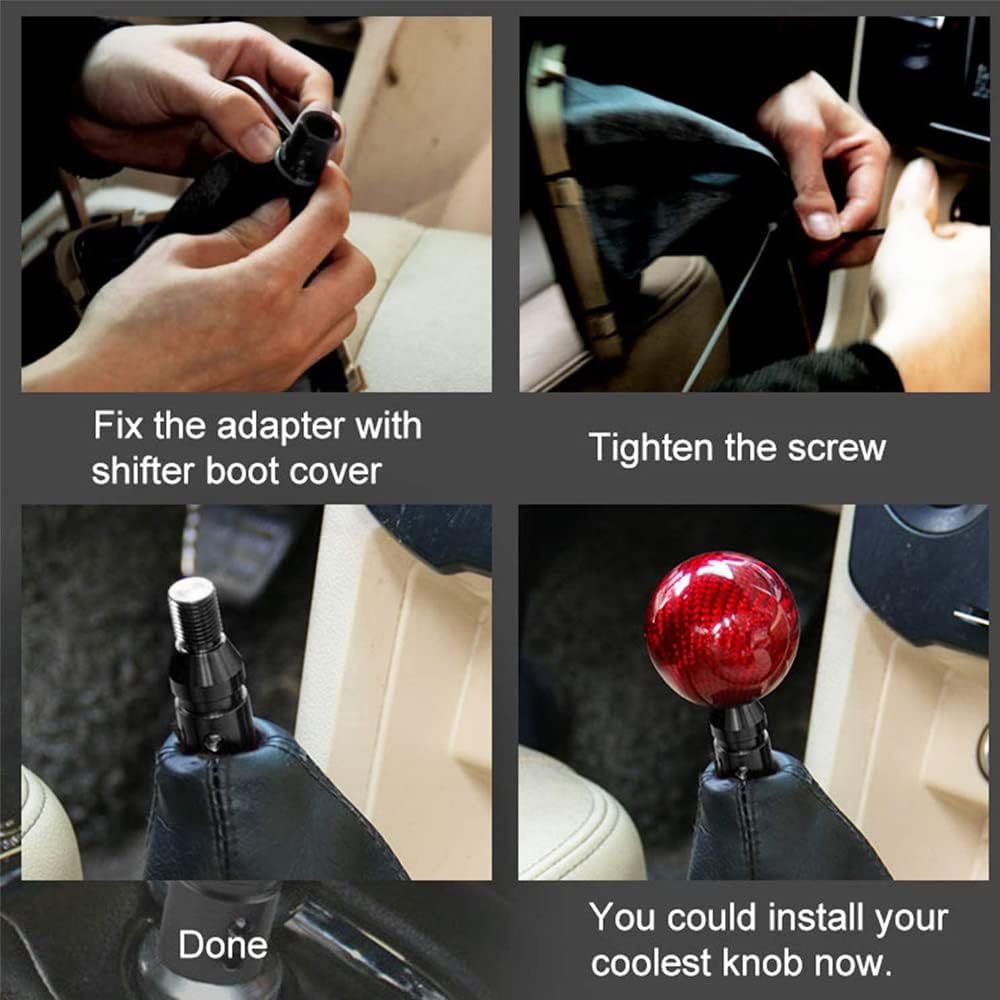 Fix the adapter with shifter boot cover

Tighten the screw

Done

You could install your coolest knob now.