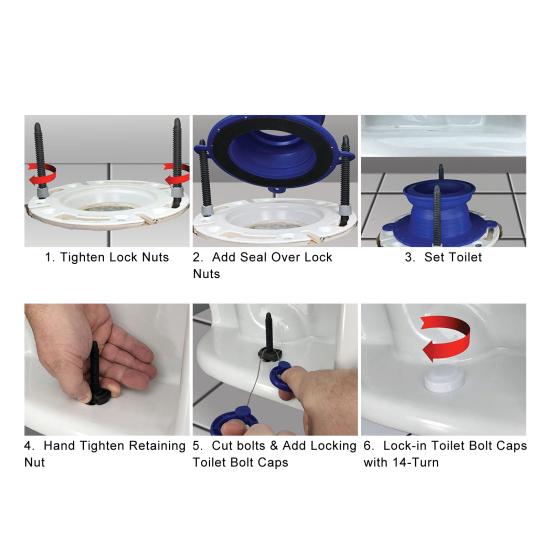 1. Tighten Lock Nuts

2. Add Seal Over Lock Nuts

3. Set Toilet

4. Hand Tighten Retaining Nut

5. Cut bolts & Add Locking Toilet Bolt Caps

6. Lock-in Toilet Bolt Caps with 14-Turn