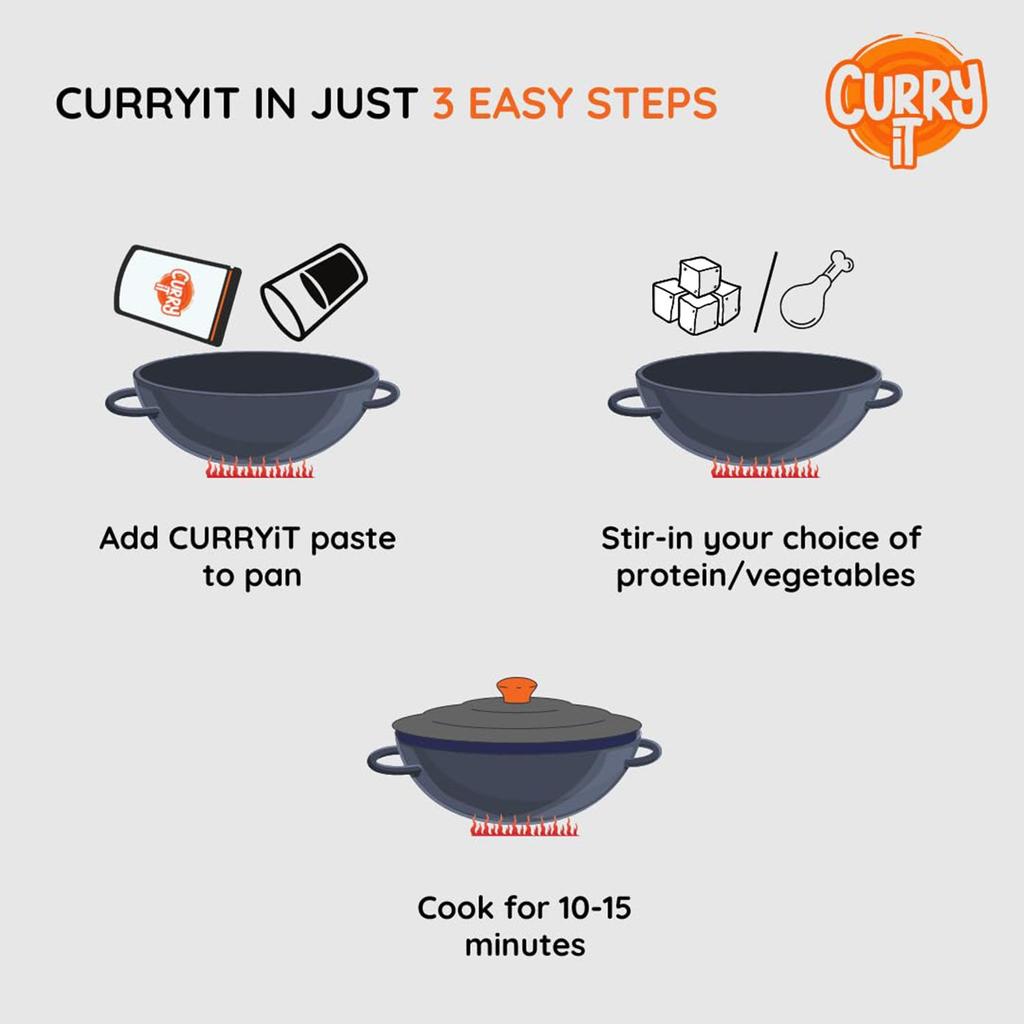 CURRYIT IN JUST 3 EASY STEPS

CURRY iT

CURRY iT

Add CURRYiT paste to pan

Stir-in your choice of protein/vegetables

Cook for 10-15 minutes