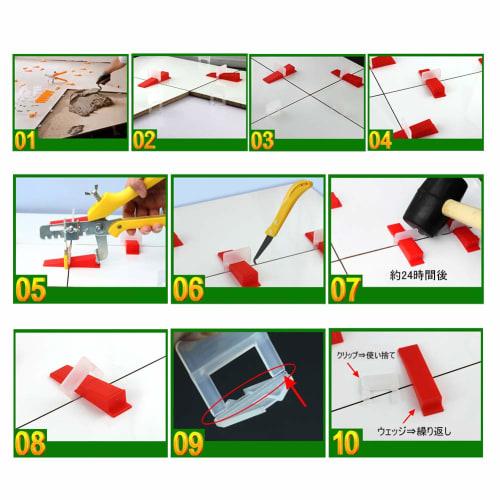 01

02

03

04

05

06

約24時間後

07

08

09

クリップ⇒使い捨て

ウェッジ⇒繰り返し

10