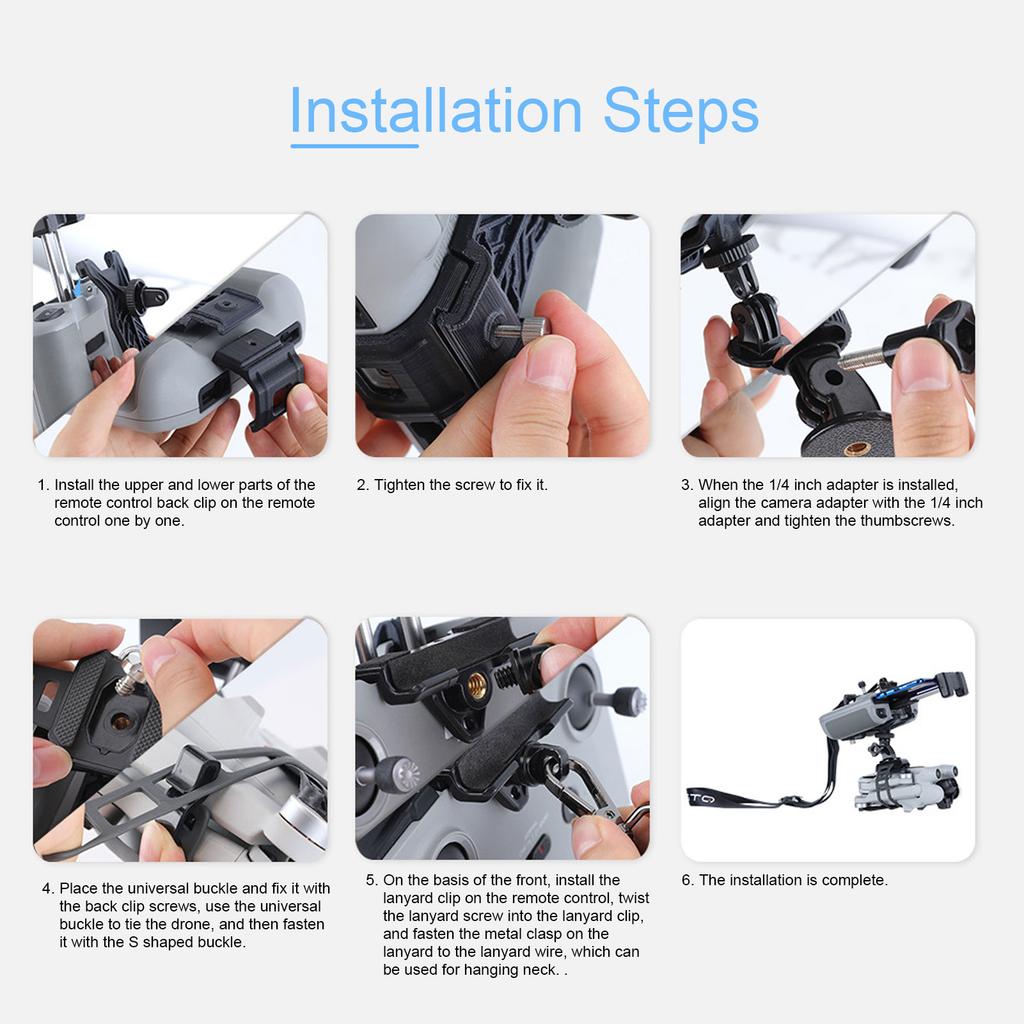 Installation Steps

1. Install the upper and lower parts of the remote control back clip on the remote control one by one.

2. Tighten the screw to fix it.

3. When the 1/4 inch adapter is installed, align the camera adapter with the 1/4 inch adapter and tighten the thumbscrews.

4. Place the universal buckle and fix it with the back clip screws, use the universal buckle to tie the drone, and then fasten it with the S shaped buckle.

5. On the basis of the front, install the lanyard clip on the remote control, twist the lanyard screw into the lanyard clip, and fasten the metal clasp on the lanyard to the lanyard wire, which can be used for hanging neck. .

6. The installation is complete.