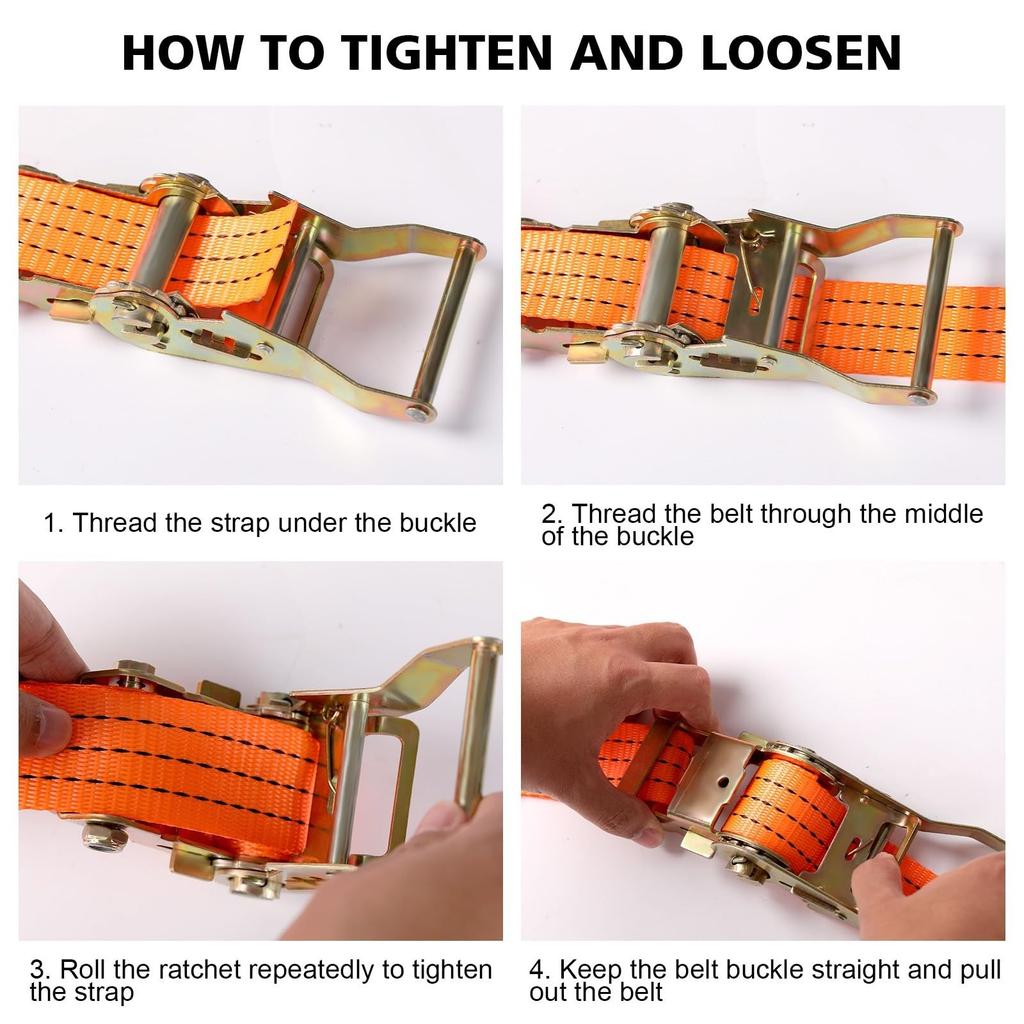 HOW TO TIGHTEN AND LOOSEN

1. Thread the strap under the buckle

2. Thread the belt through the middle of the buckle

3. Roll the ratchet repeatedly to tighten the strap

4. Keep the belt buckle straight and pull out the belt