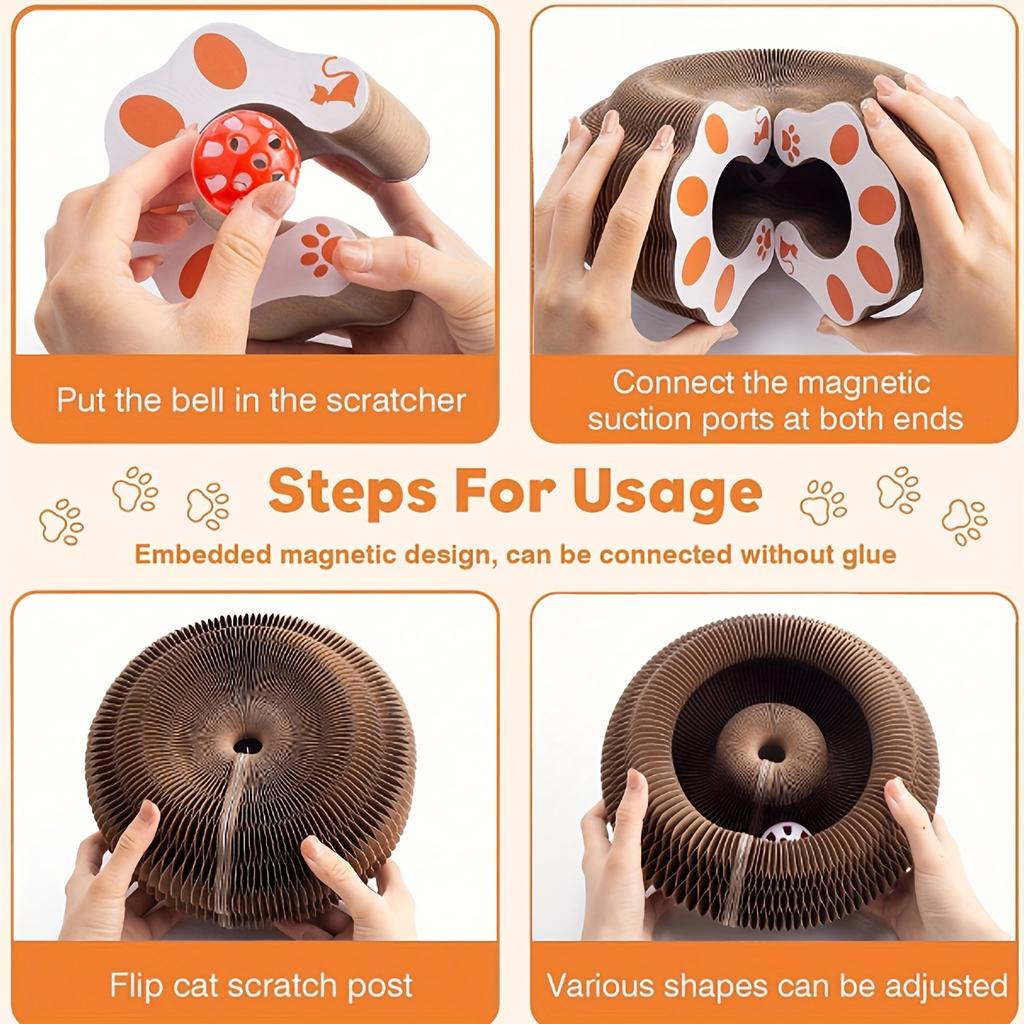 Put the bell in the scratcher

Connect the magnetic suction ports at both ends

Steps For Usage

Embedded magnetic design, can be connected without glue

Flip cat scratch post

Various shapes can be adjusted