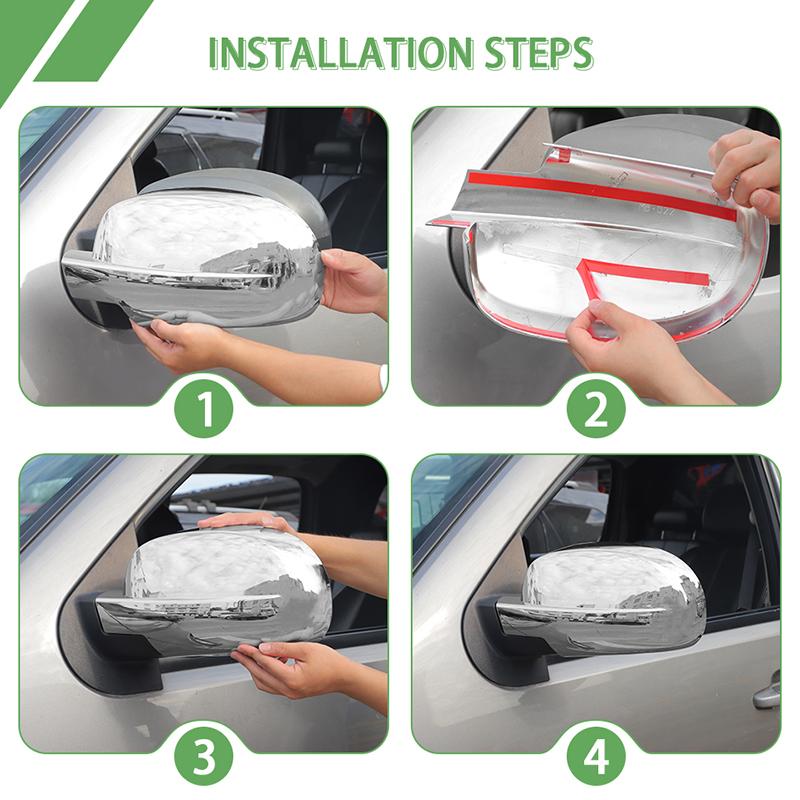 INSTALLATION STEPS

1

2

3

4