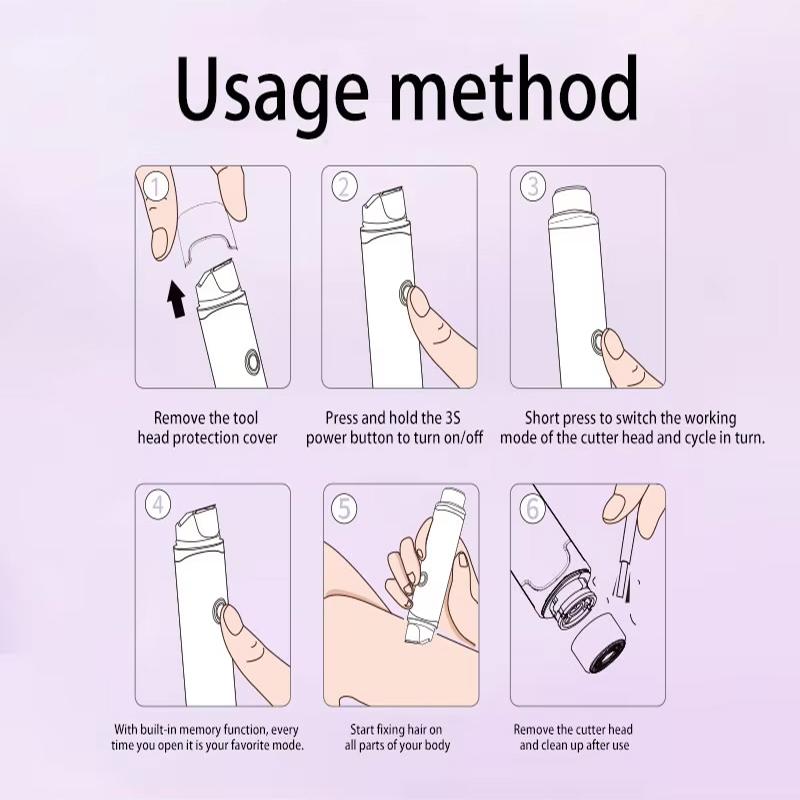 Usage method

1

Remove the tool head protection cover

2

Press and hold the 3S power button to turn on/off

3

Short press to switch the working mode of the cutter head and cycle in turn.

4

With built-in memory function, every time you open it is your favorite mode.

5

Start fixing hair on all parts of your body

6

Remove the cutter head and clean up after use