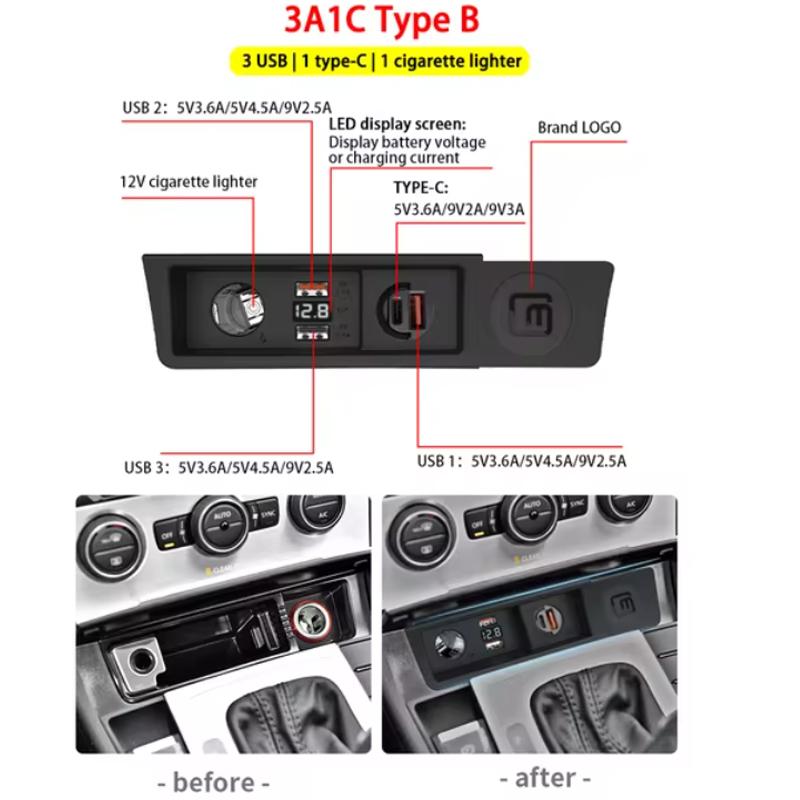 3A1C Type B

3 USB | 1 type-C | 1 cigarette lighter

USB 2: 5V3.6A/5V4.5A/9V2.5A

LED display screen:
Display battery voltage or charging current

Brand LOGO

12V cigarette lighter

TYPE-C:
5V3.6A/9V2A/9V3A

12.8

USB 3: 5V3.6A/5V4.5A/9V2.5A

USB 1: 5V3.6A/5V4.5A/9V2.5A

OFF AUTO SYNC A/C

OFF AUTO SYNC A/C

- before -

- after -