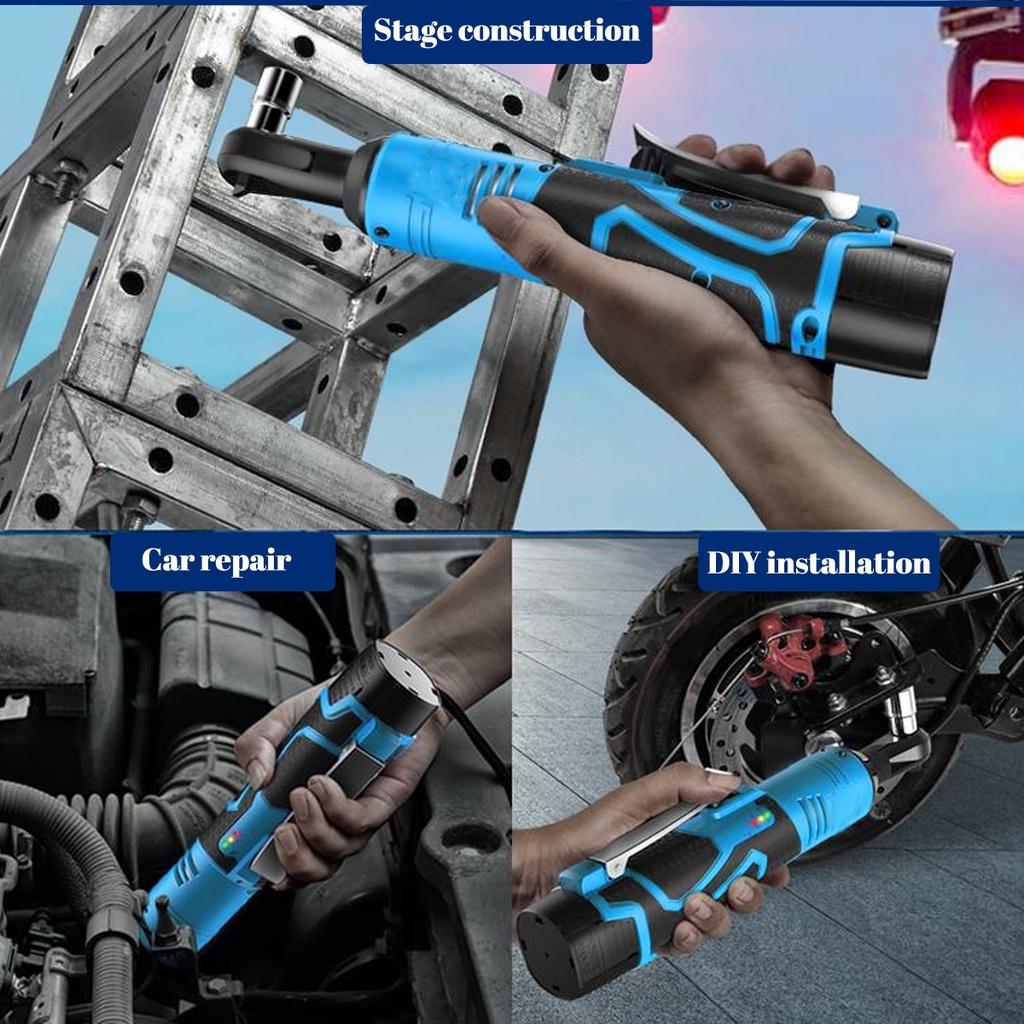 Stage construction

Car repair

DIY installation