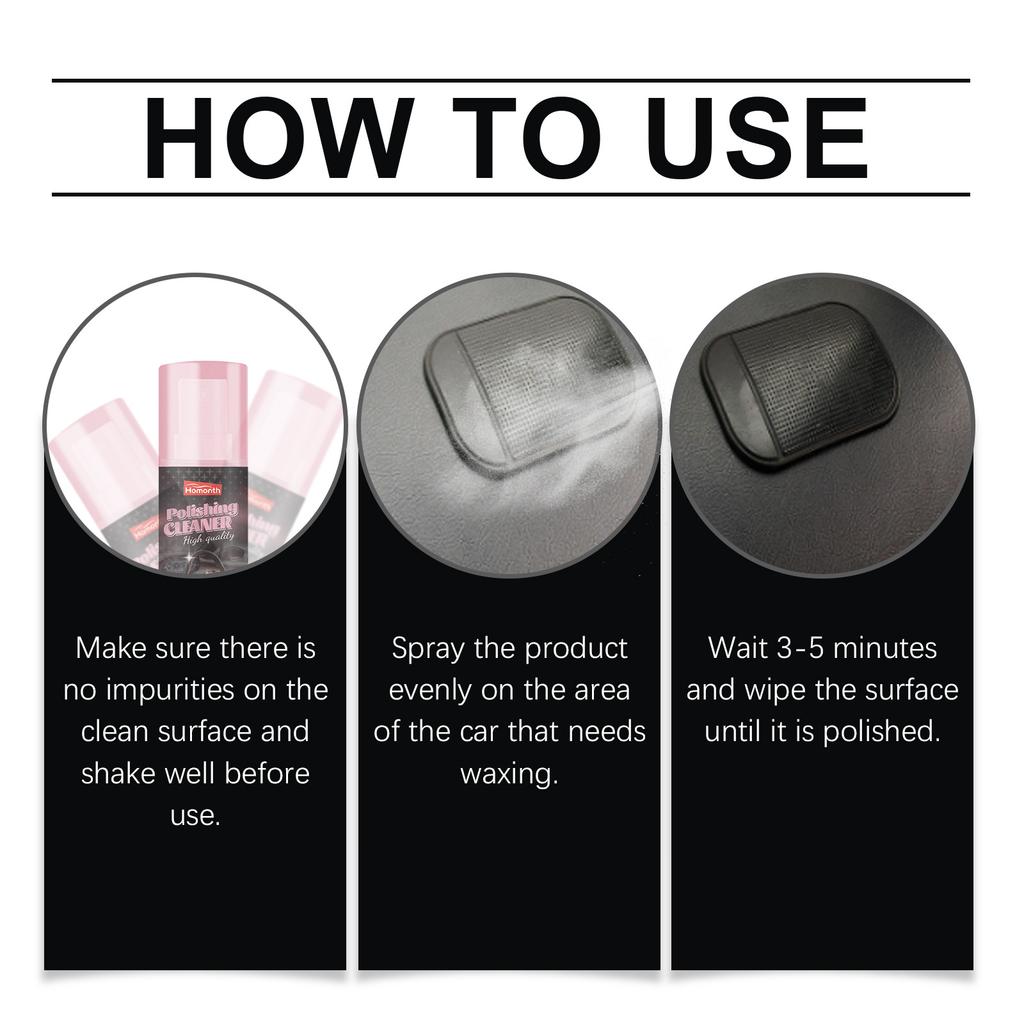 HOW TO USE

Homonth
Polishing CLEANER
High quality

Make sure there is no impurities on the clean surface and shake well before use.

Spray the product evenly on the area of the car that needs waxing.

Wait 3-5 minutes and wipe the surface until it is polished.