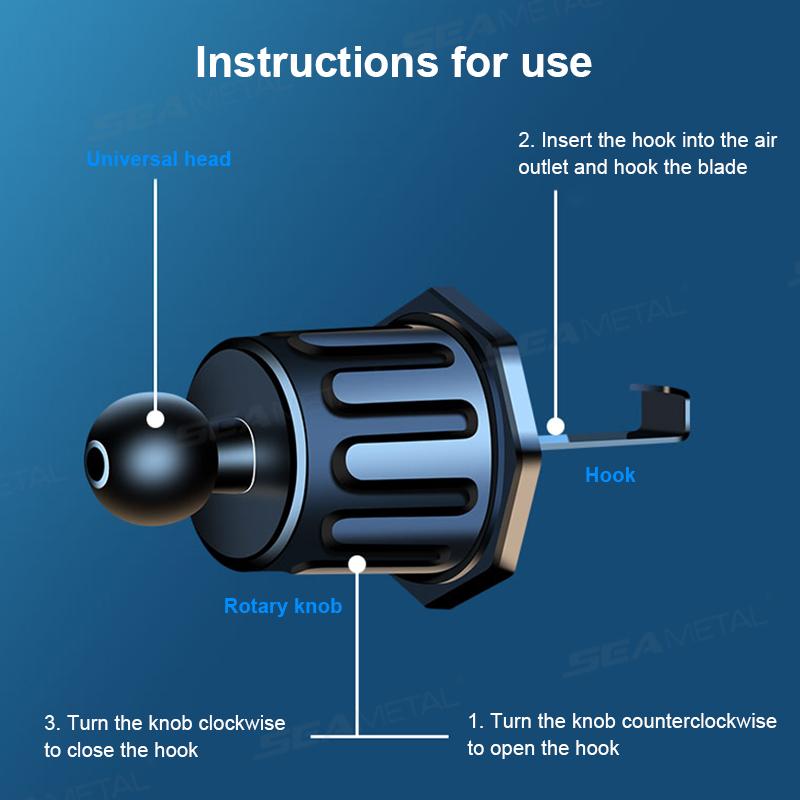 Instructions for use

Universal head

2. Insert the hook into the air outlet and hook the blade

Hook

Rotary knob

3. Turn the knob clockwise to close the hook

1. Turn the knob counterclockwise to open the hook

SEAMETAL