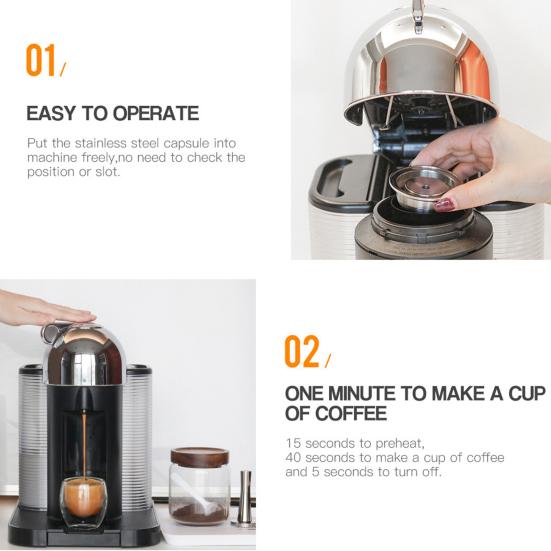 01/

EASY TO OPERATE

Put the stainless steel capsule into machine freely,no need to check the position or slot.

02/

ONE MINUTE TO MAKE A CUP OF COFFEE

15 seconds to preheat,
40 seconds to make a cup of coffee
and 5 seconds to turn off.