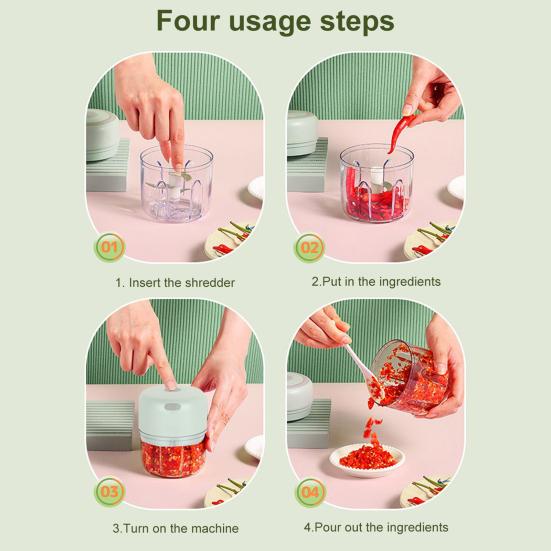 Four usage steps

01

1. Insert the shredder

02

2.Put in the ingredients

03

3.Turn on the machine

04

4.Pour out the ingredients