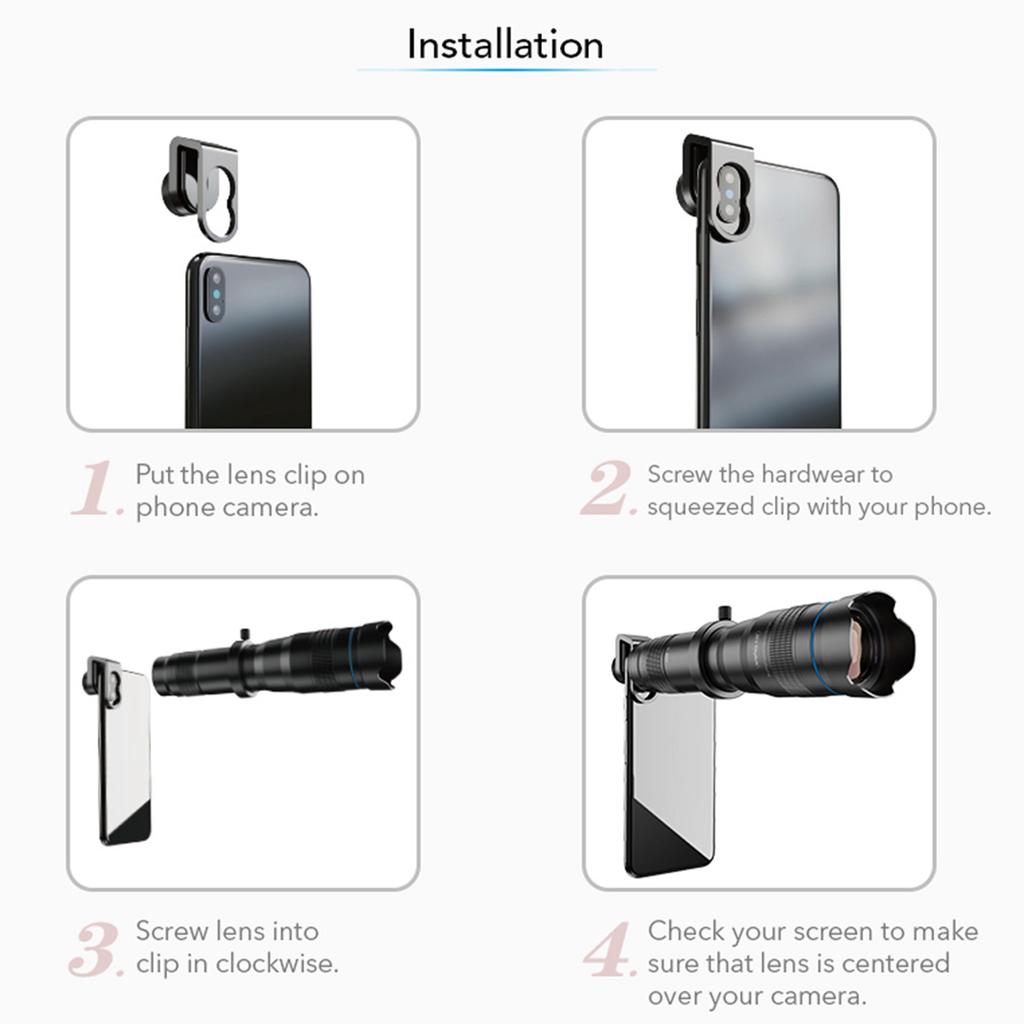 Installation

1. Put the lens clip on phone camera.

2. Screw the hardwear to squeezed clip with your phone.

3. Screw lens into clip in clockwise.

4. Check your screen to make sure that lens is centered over your camera.