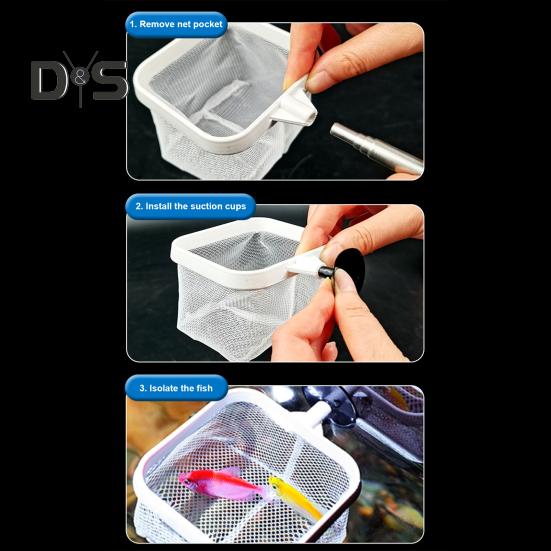 D&S

1. Remove net pocket

2. Install the suction cups

3. Isolate the fish