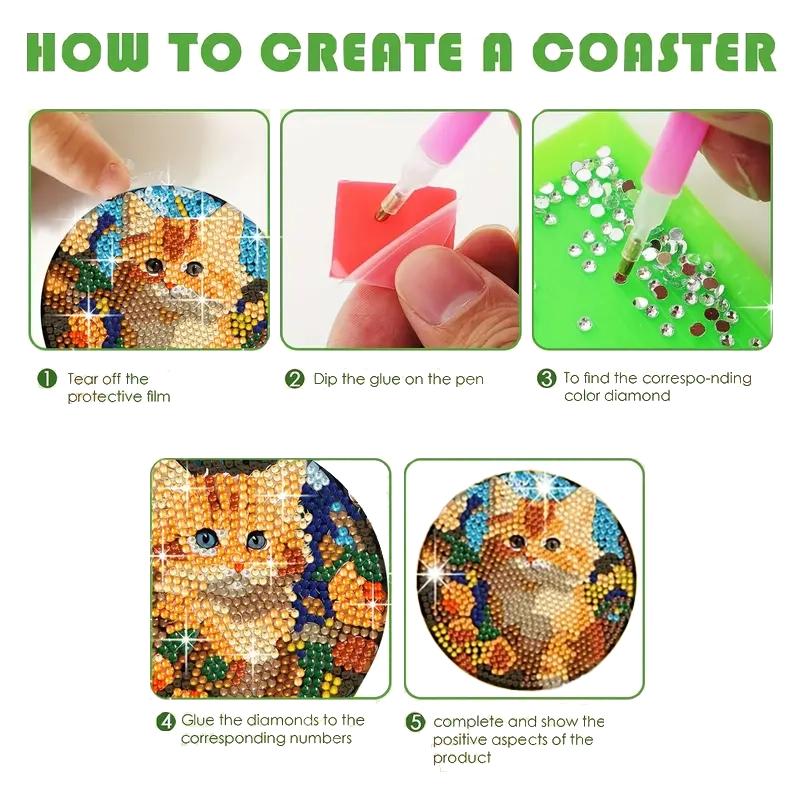 HOW TO CREATE A COASTER

1 Tear off the protective film

2 Dip the glue on the pen

3 To find the correspo-nding color diamond

4 Glue the diamonds to the corresponding numbers

5 complete and show the positive aspects of the product