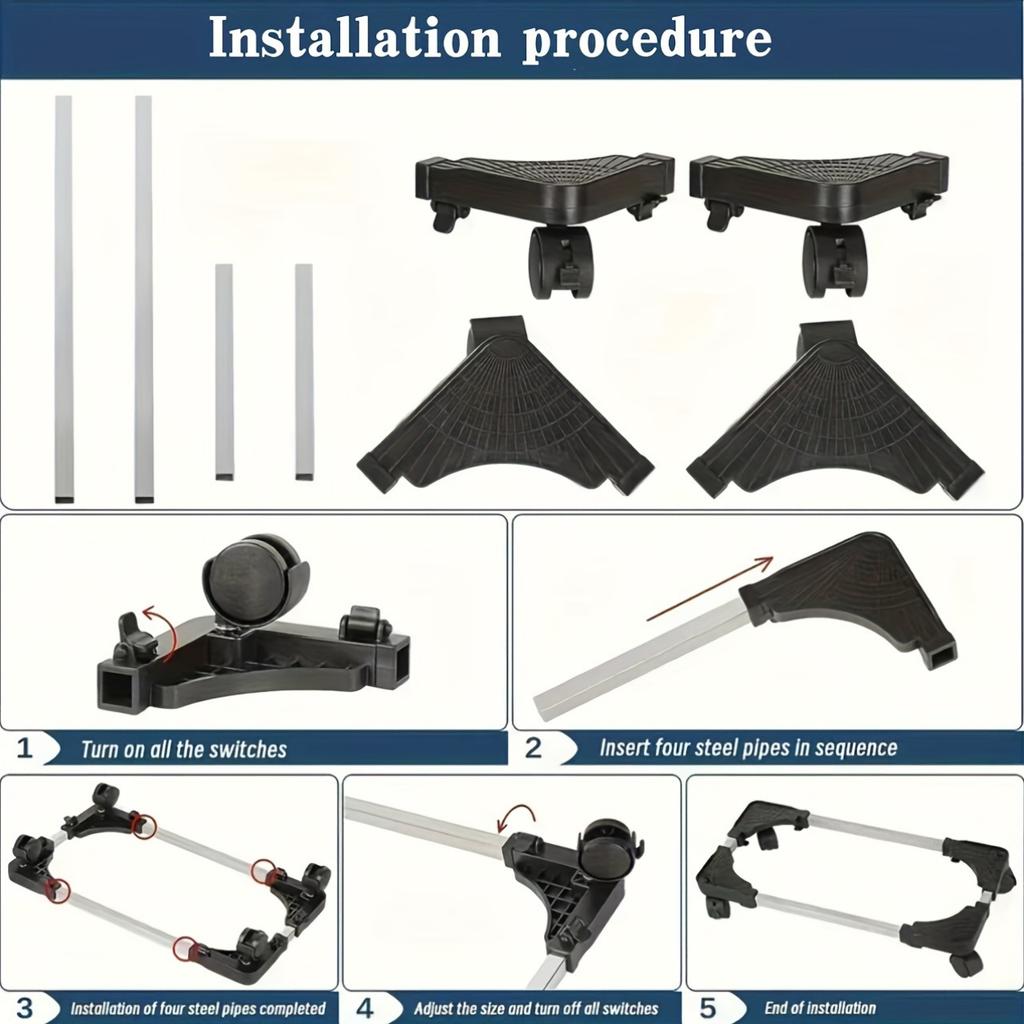 Installation procedure

1 Turn on all the switches

2 Insert four steel pipes in sequence

3 Installation of four steel pipes completed

4 Adjust the size and turn off all switches

5 End of installation