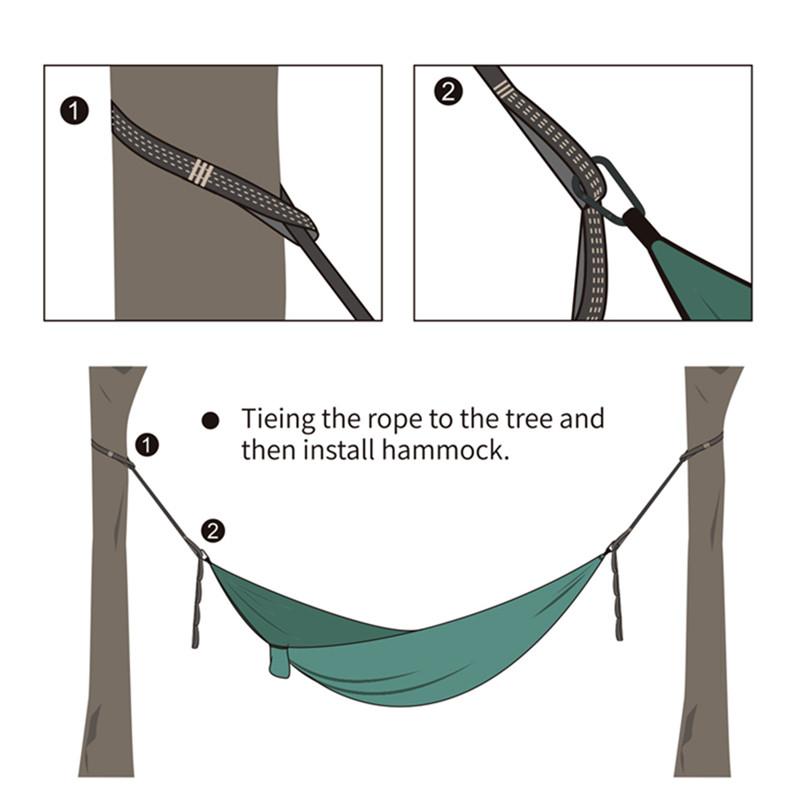 1

2

● Tieing the rope to the tree and then install hammock.

1

2