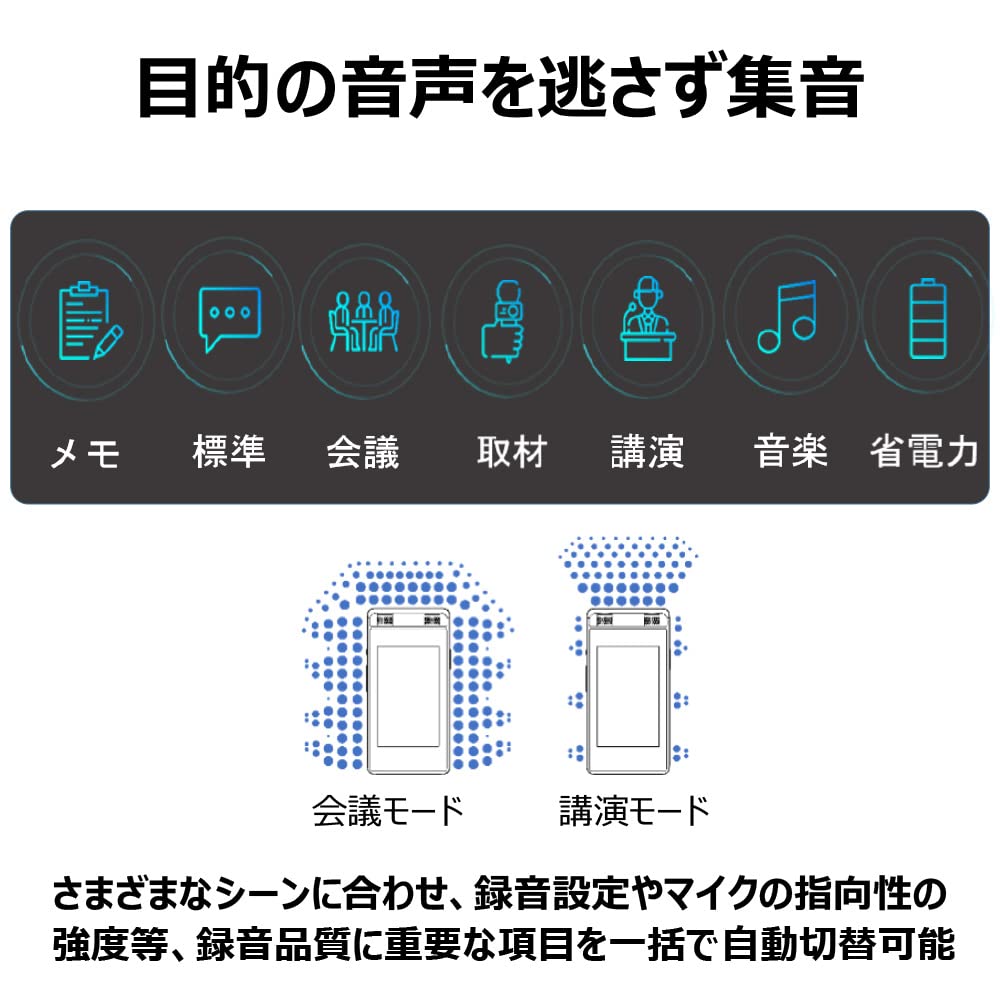 目的の音声を逃さず集音

メモ
標準
会議
取材
講演
音楽
省電力

会議モード
講演モード

さまざまなシーンに合わせ、録音設定やマイクの指向性の強度等、録音品質に重要な項目を一括で自動切替可能