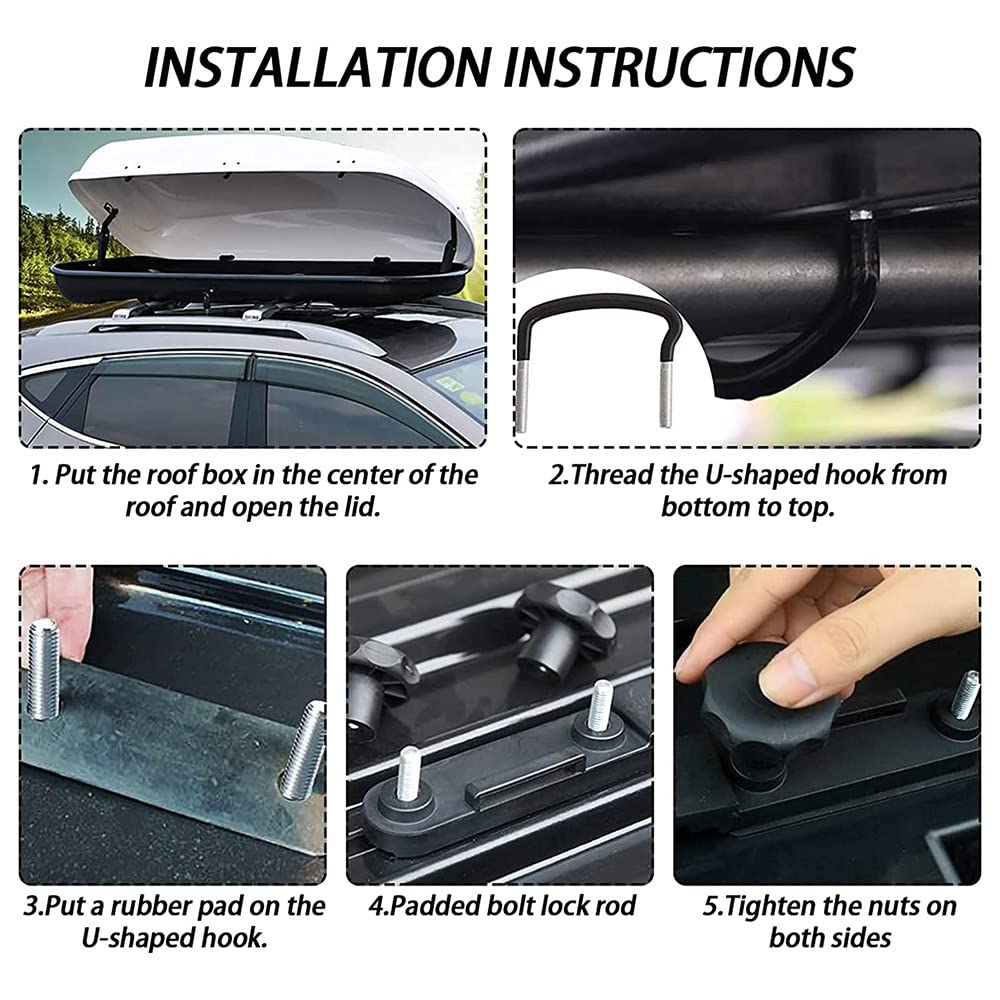 INSTALLATION INSTRUCTIONS

1. Put the roof box in the center of the roof and open the lid.

2.Thread the U-shaped hook from bottom to top.

3.Put a rubber pad on the U-shaped hook.

4.Padded bolt lock rod

5.Tighten the nuts on both sides