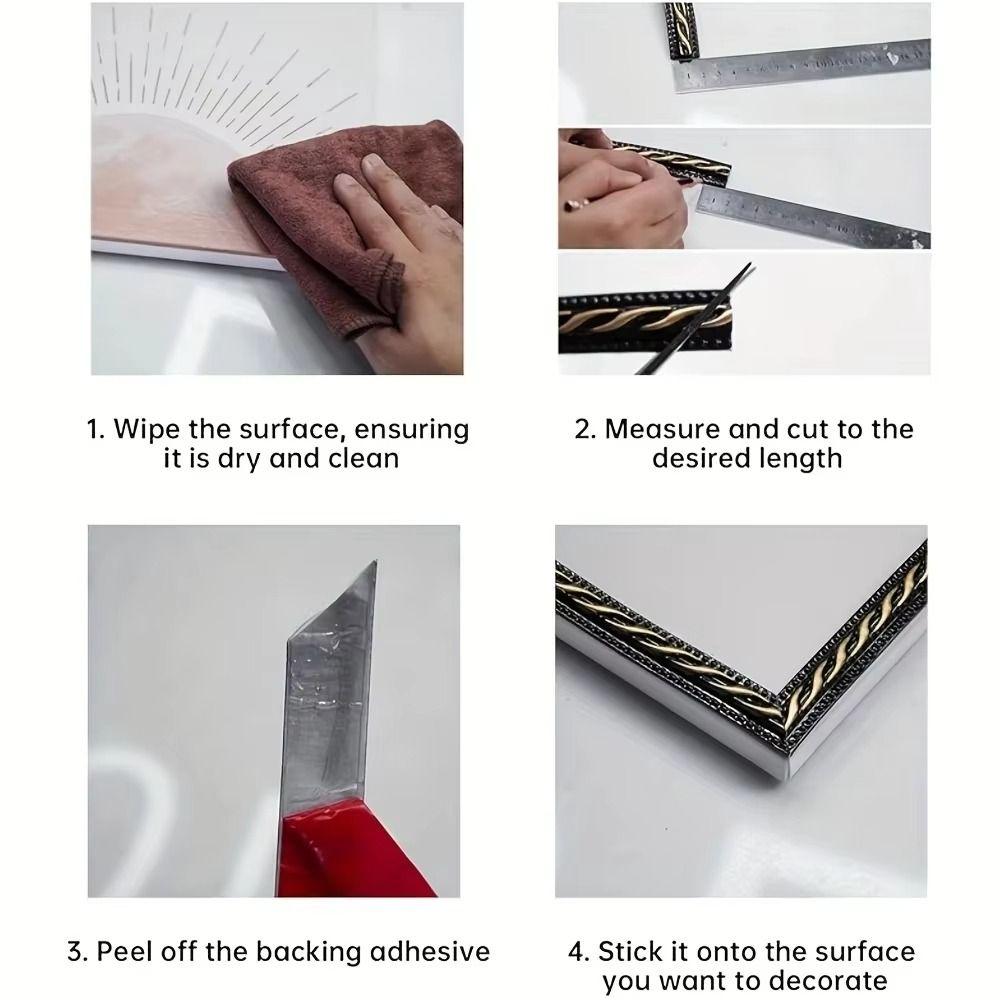 1. Wipe the surface, ensuring it is dry and clean

2. Measure and cut to the desired length

3. Peel off the backing adhesive

4. Stick it onto the surface you want to decorate