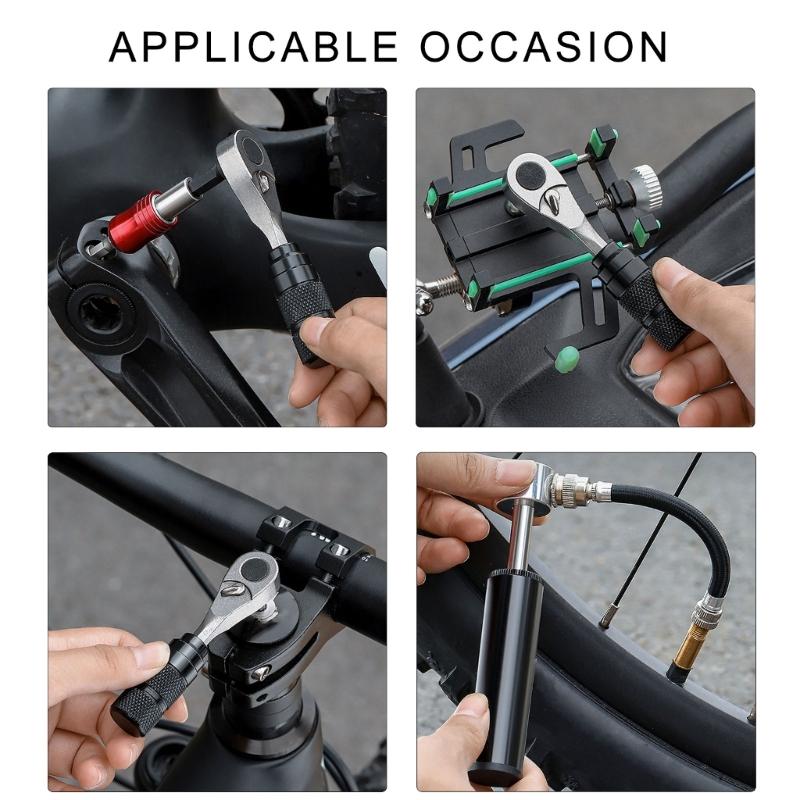 APPLICABLE OCCASION