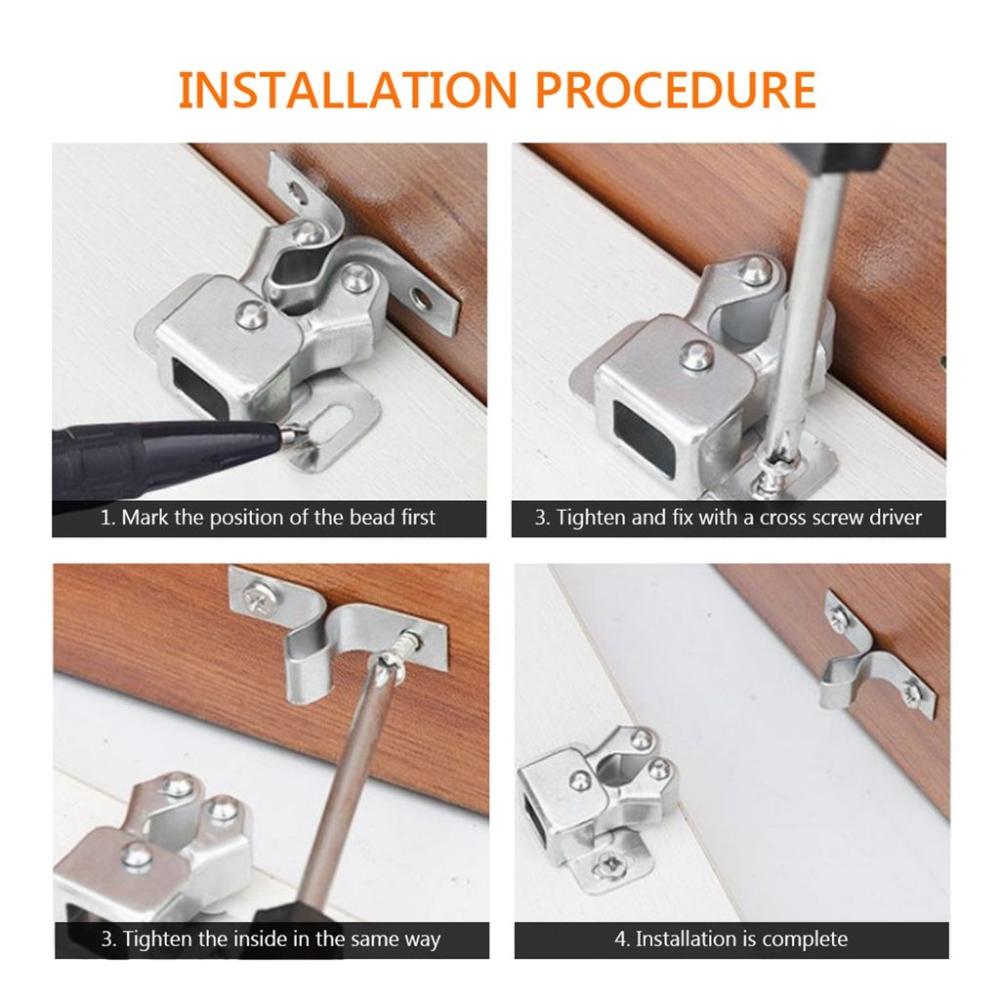 INSTALLATION PROCEDURE

1. Mark the position of the bead first

3. Tighten and fix with a cross screw driver

3. Tighten the inside in the same way

4. Installation is complete