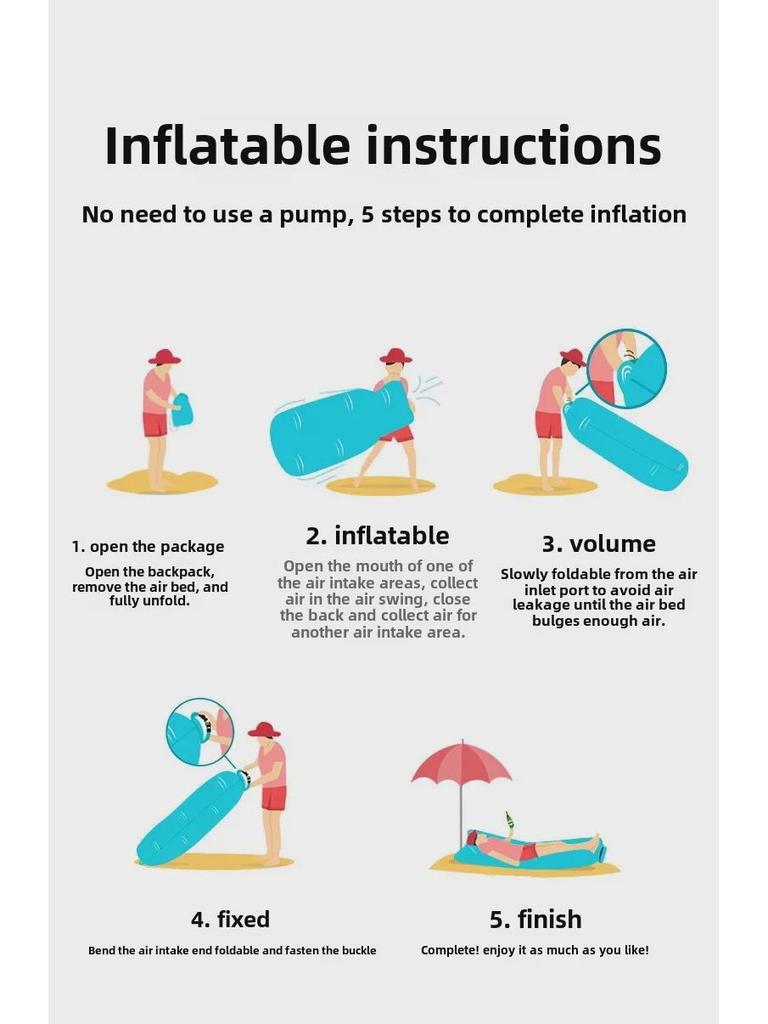 Inflatable instructions

No need to use a pump, 5 steps to complete inflation

1. open the package

Open the backpack, remove the air bed, and fully unfold.

2. inflatable

Open the mouth of one of the air intake areas, collect air in the air swing, close the back and collect air for another air intake area.

3. volume

Slowly foldable from the air inlet port to avoid air leakage until the air bed bulges enough air.

4. fixed

Bend the air intake end foldable and fasten the buckle

5. finish

Complete! enjoy it as much as you like!