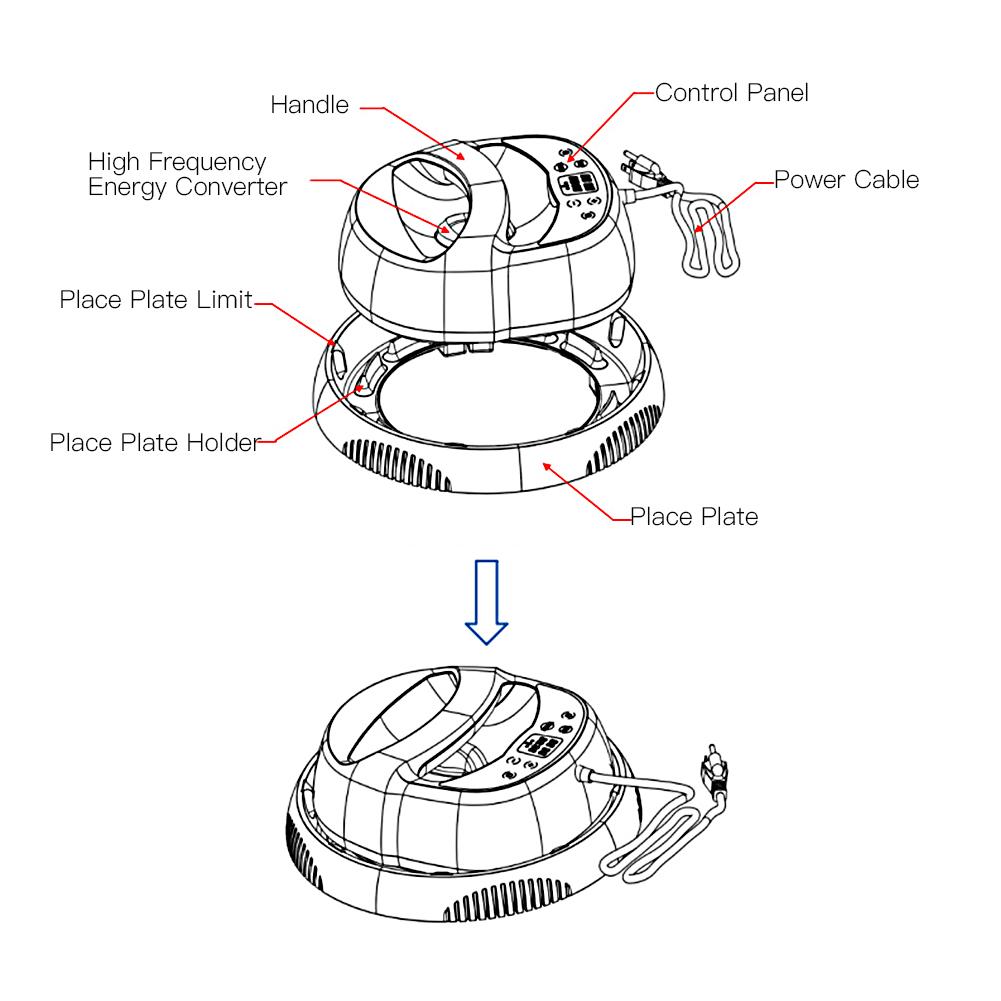 Handle

Control Panel

High Frequency
Energy Converter

Power Cable

Place Plate Limit

Place Plate Holder

Place Plate