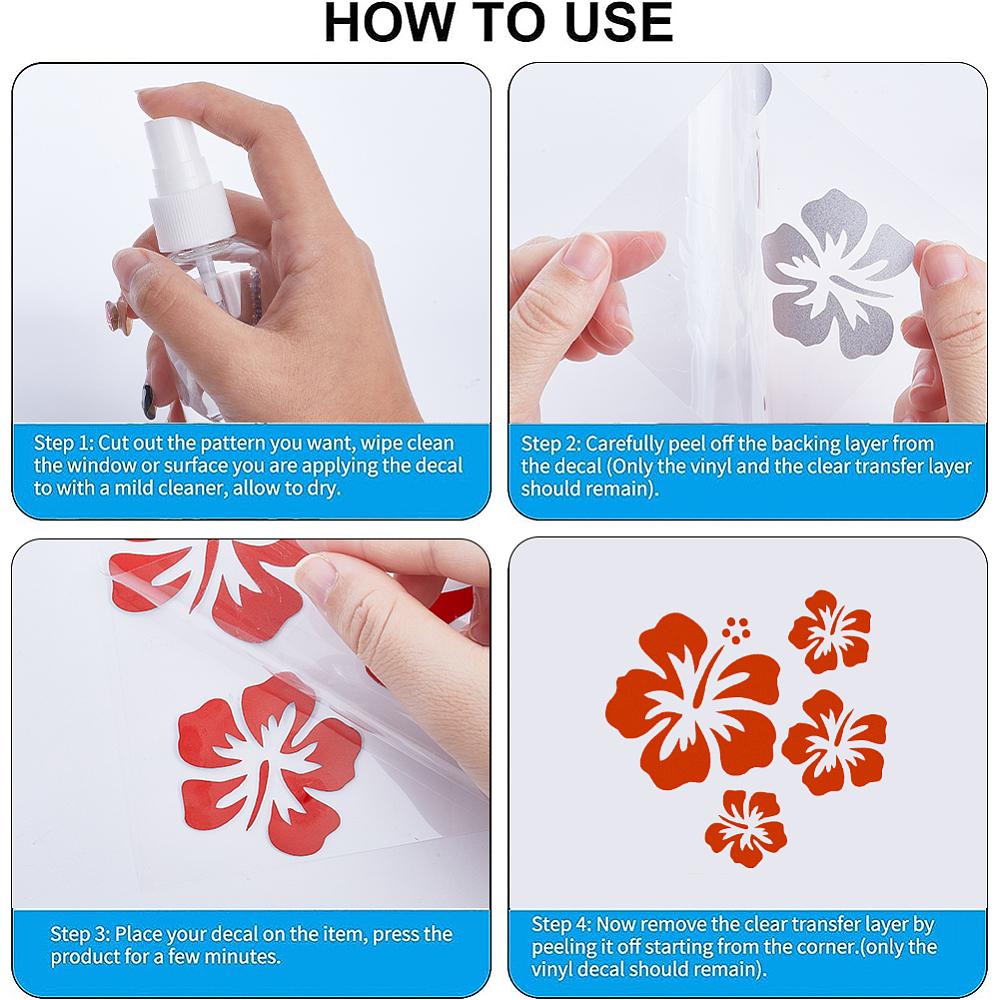 HOW TO USE

Step 1: Cut out the pattern you want, wipe clean the window or surface you are applying the decal to with a mild cleaner, allow to dry.

Step 2: Carefully peel off the backing layer from the decal (Only the vinyl and the clear transfer layer should remain).

Step 3: Place your decal on the item, press the product for a few minutes.

Step 4: Now remove the clear transfer layer by peeling it off starting from the corner.(only the vinyl decal should remain).