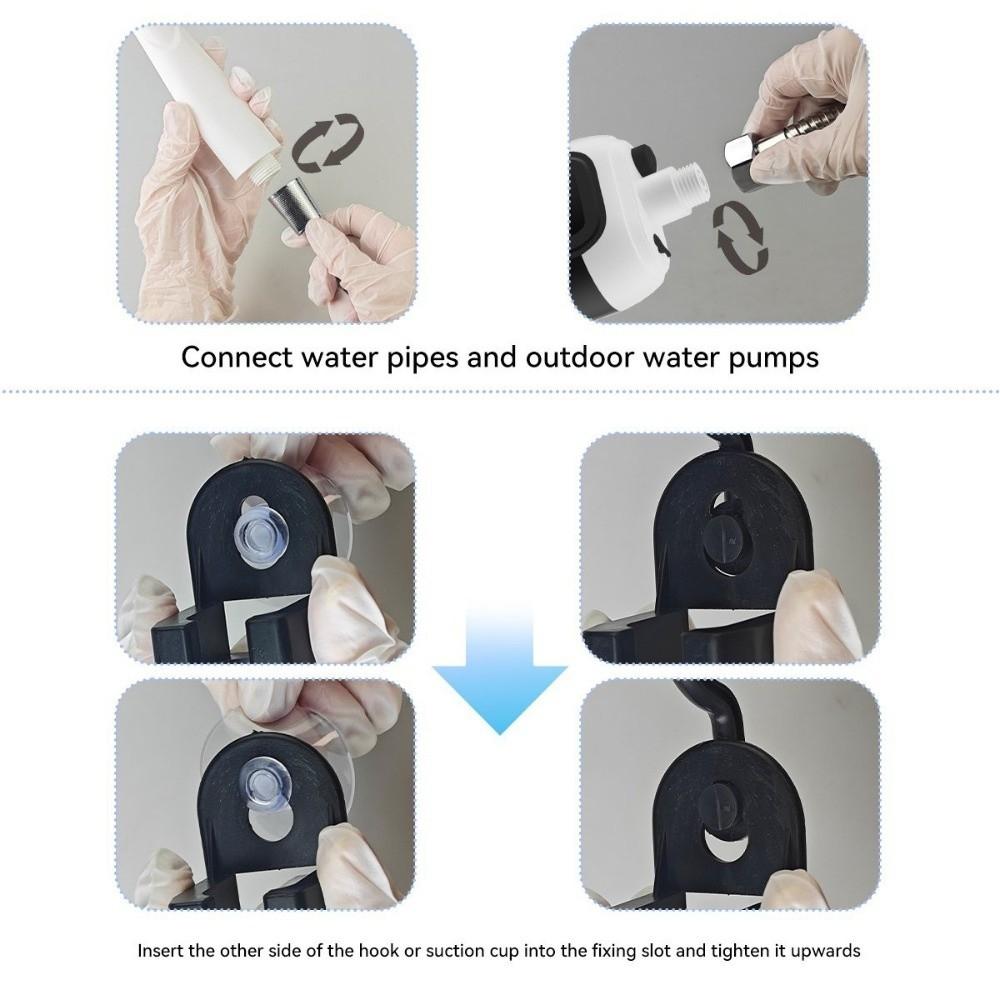 Connect water pipes and outdoor water pumps

Insert the other side of the hook or suction cup into the fixing slot and tighten it upwards