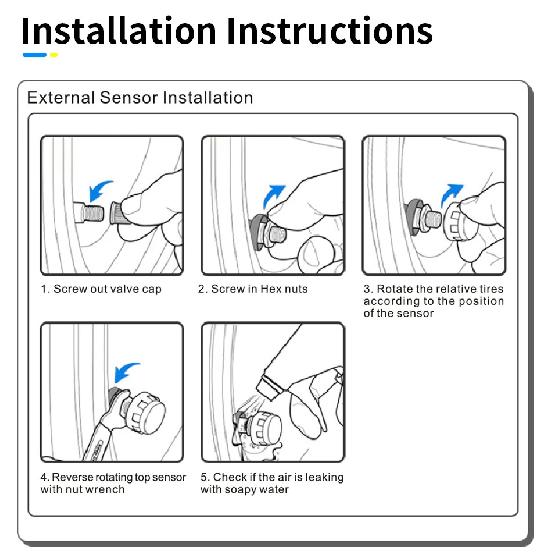 Installation Instructions

External Sensor Installation

1. Screw out valve cap

2. Screw in Hex nuts

3. Rotate the relative tires according to the position of the sensor

4. Reverse rotating top sensor with nut wrench

5. Check if the air is leaking with soapy water