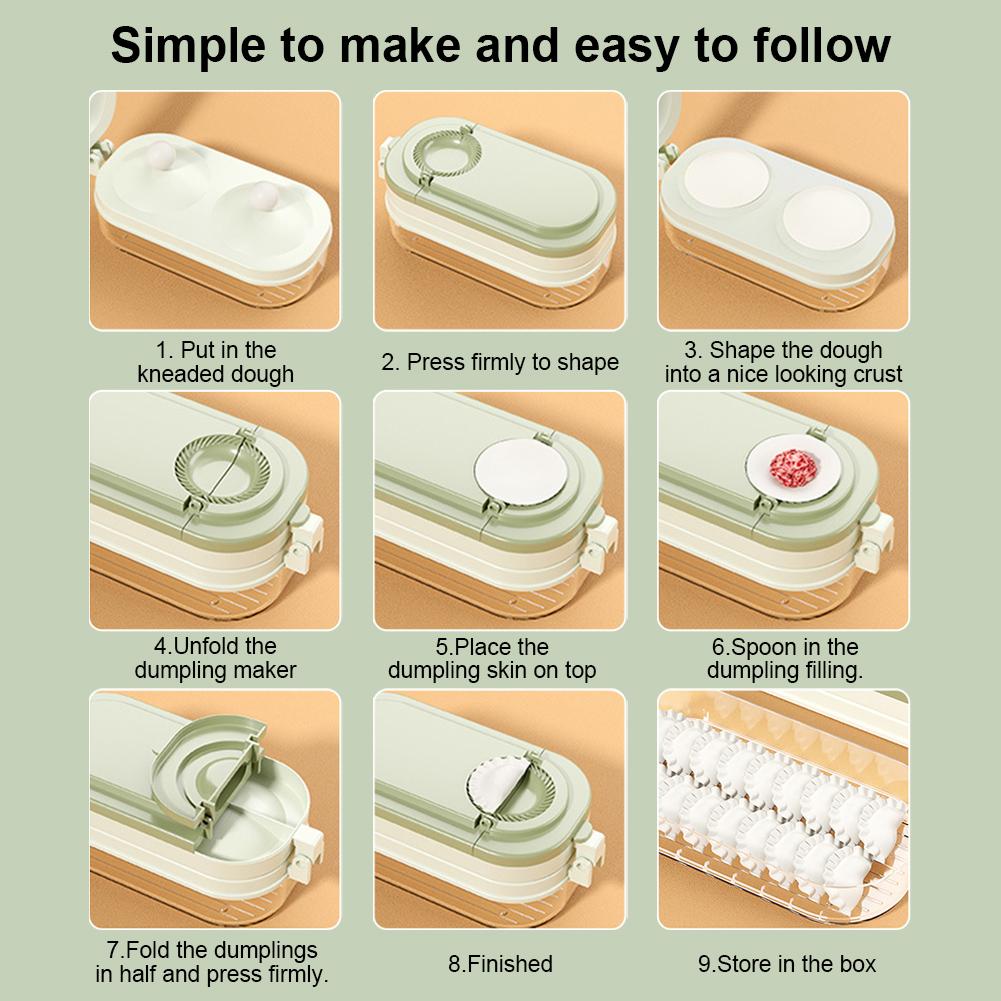 Simple to make and easy to follow

1. Put in the kneaded dough

2. Press firmly to shape

3. Shape the dough into a nice looking crust

4.Unfold the dumpling maker

5.Place the dumpling skin on top

6.Spoon in the dumpling filling.

7.Fold the dumplings in half and press firmly.

8.Finished

9.Store in the box