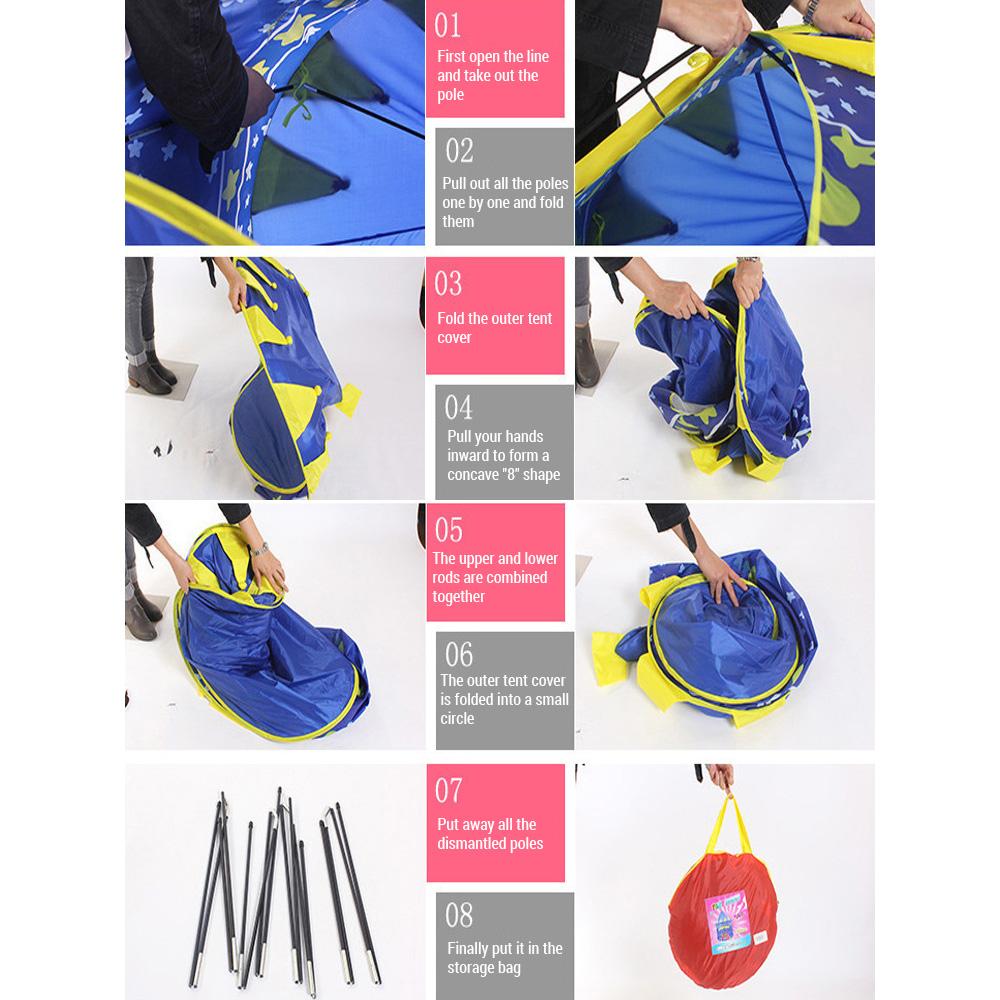 01
First open the line and take out the pole

02
Pull out all the poles one by one and fold them

03
Fold the outer tent cover

04
Pull your hands inward to form a concave "8" shape

05
The upper and lower rods are combined together

06
The outer tent cover is folded into a small circle

07
Put away all the dismantled poles

08
Finally put it in the storage bag