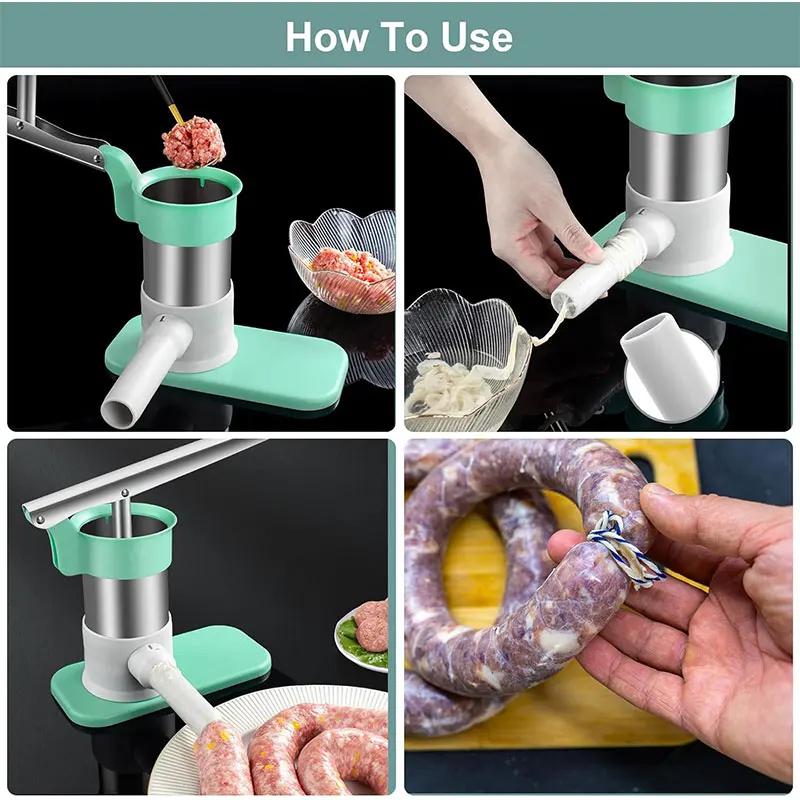 How To Use