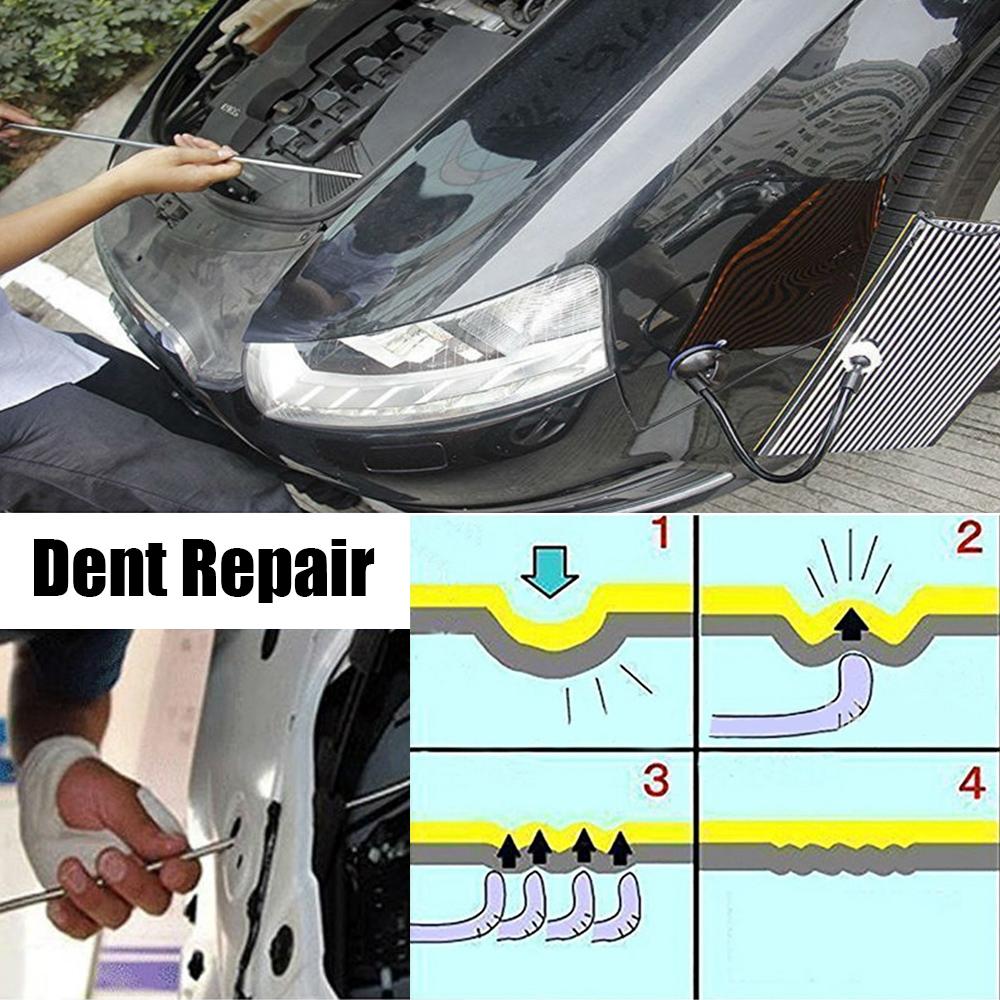 Dent Repair

1

2

3

4