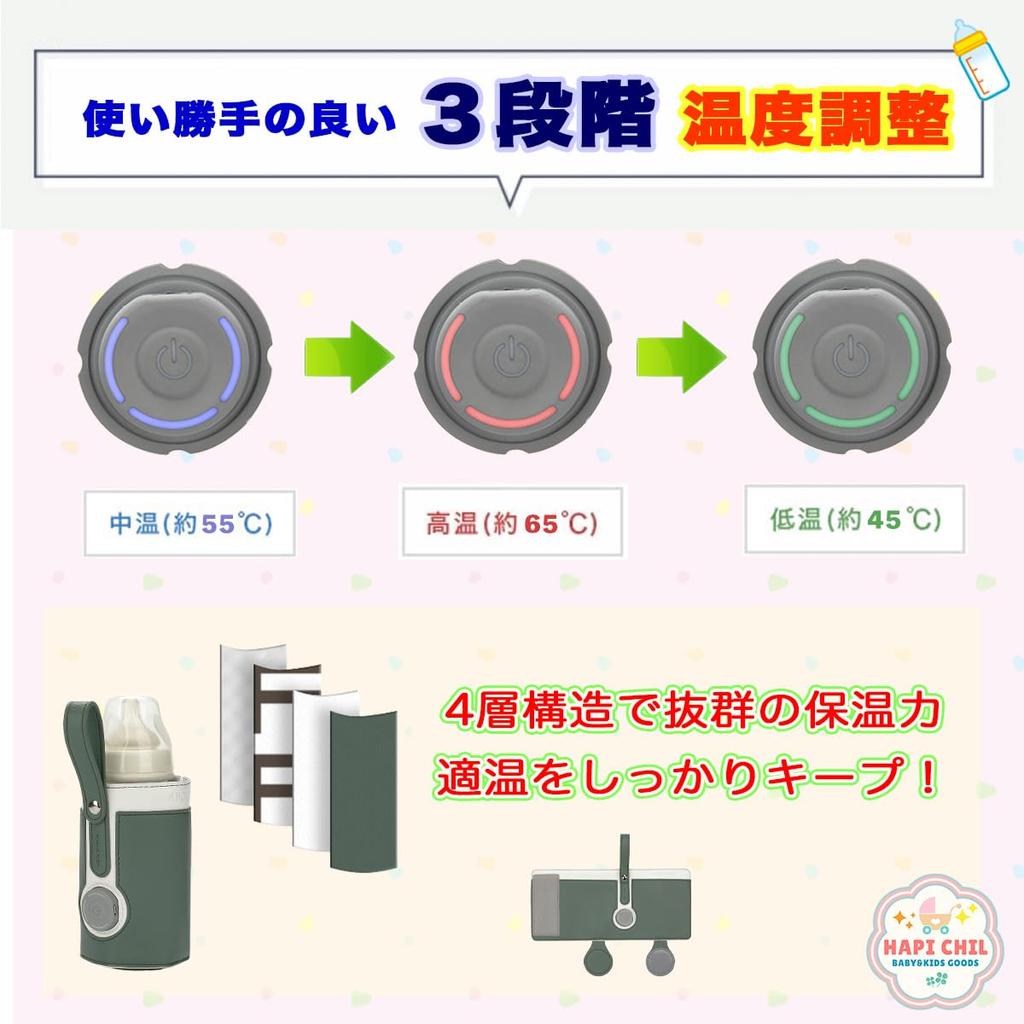 使い勝手の良い ３段階 温度調整

中温(約55℃)

高温(約65℃)

低温(約45℃)

4層構造で抜群の保温力
適温をしっかりキープ！

HAPI CHIL
BABY&KIDS GOODS