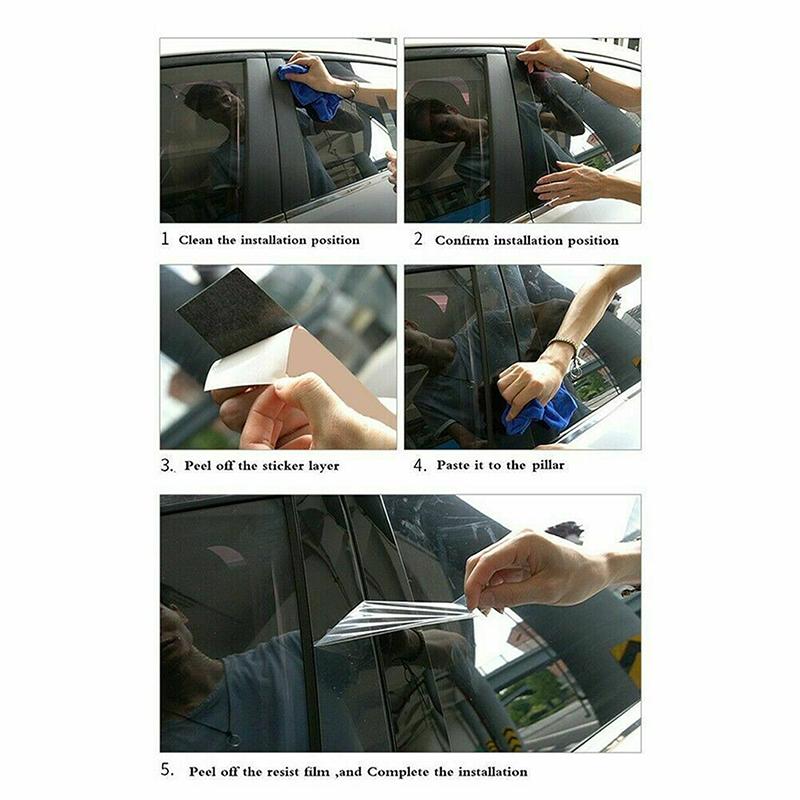 1 Clean the installation position

2 Confirm installation position

3. Peel off the sticker layer

4. Paste it to the pillar

5. Peel off the resist film ,and Complete the installation