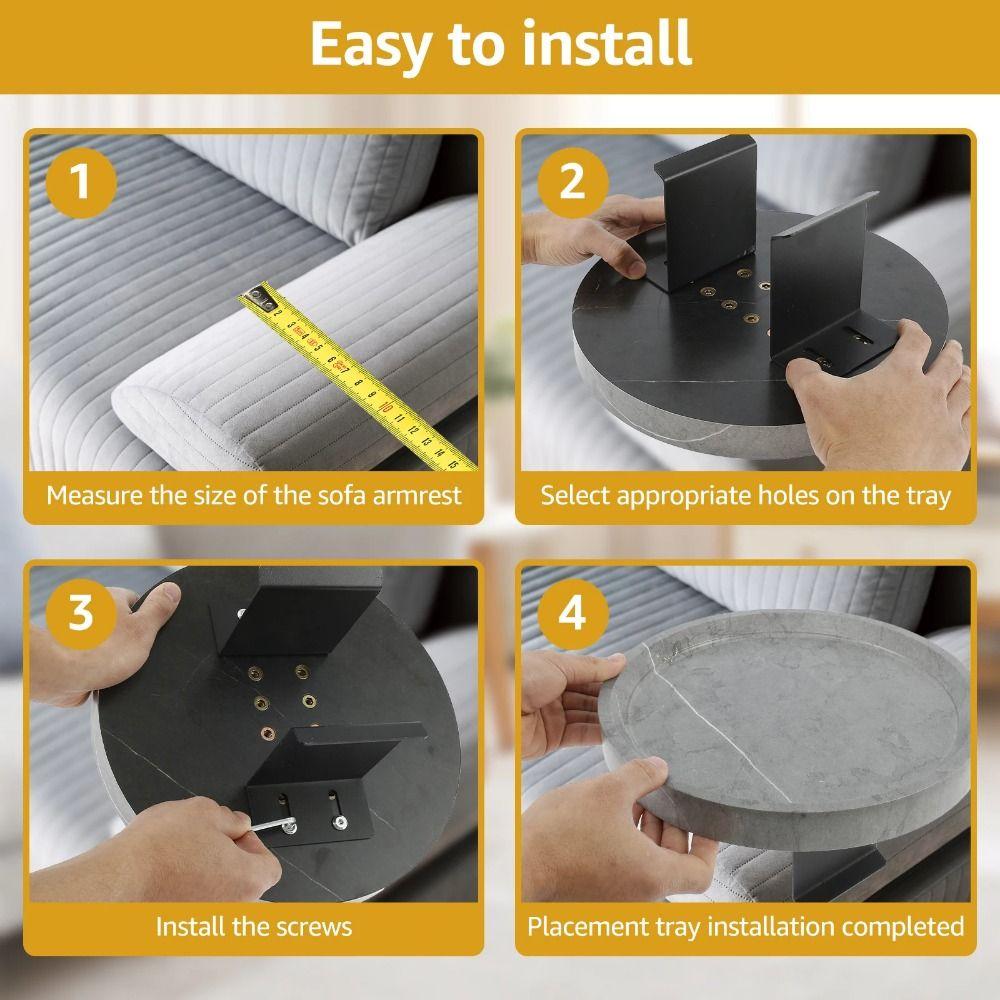 Easy to install

1

Measure the size of the sofa armrest

2

Select appropriate holes on the tray

3

Install the screws

4

Placement tray installation completed