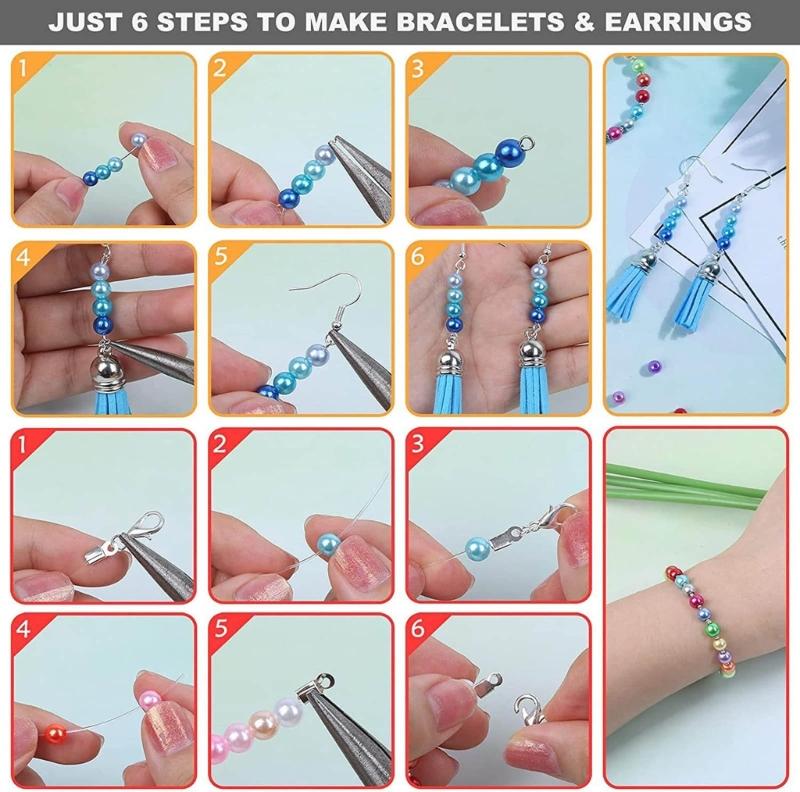 JUST 6 STEPS TO MAKE BRACELETS & EARRINGS

1

2

3

4

5

6

1

2

3

4

5

6