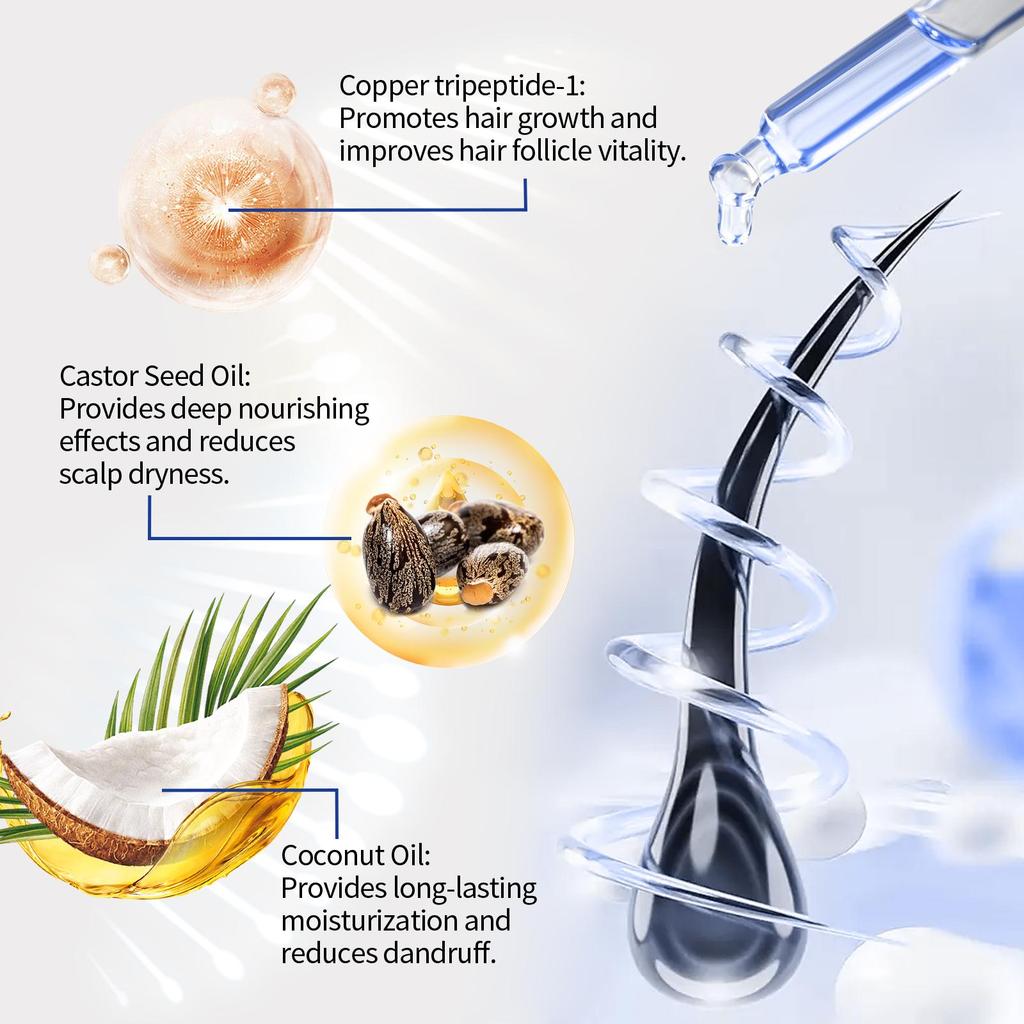 Copper tripeptide-1:
Promotes hair growth and improves hair follicle vitality.

Castor Seed Oil:
Provides deep nourishing effects and reduces scalp dryness.

Coconut Oil:
Provides long-lasting moisturization and reduces dandruff.