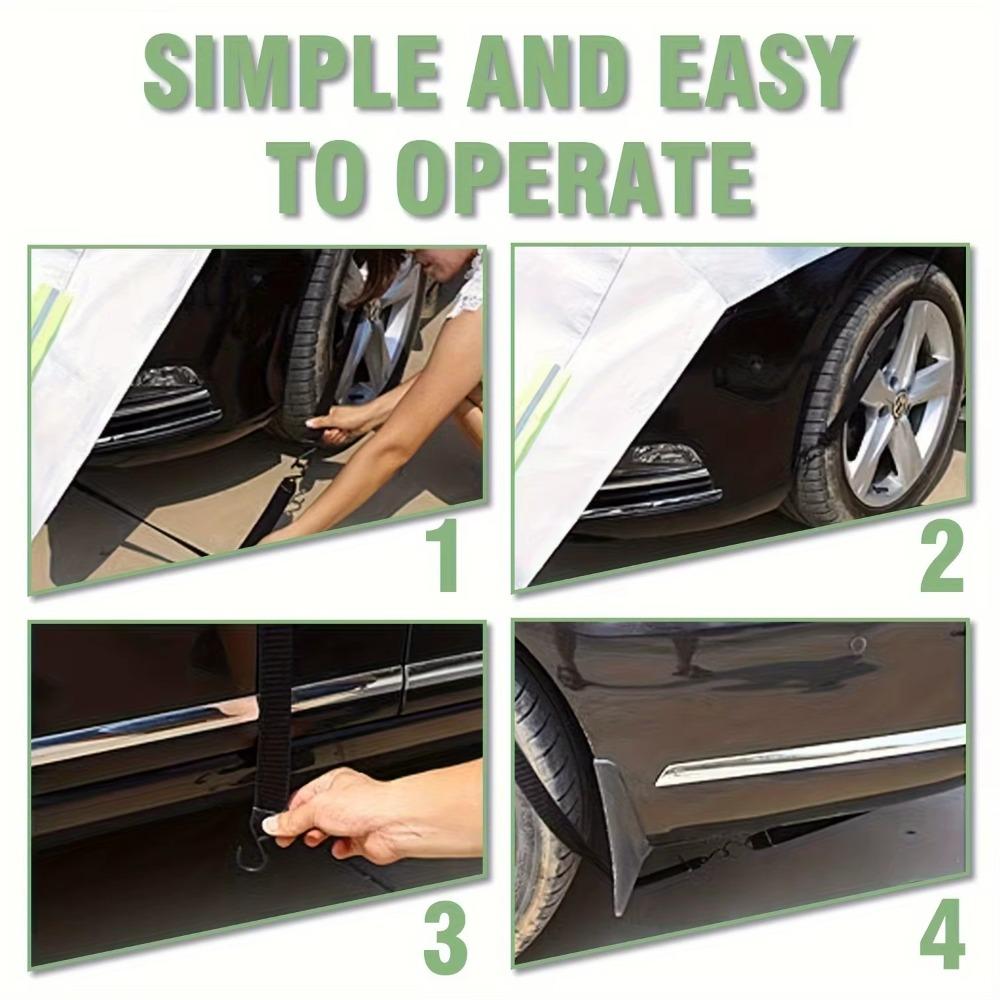 SIMPLE AND EASY TO OPERATE

1

2

3

4