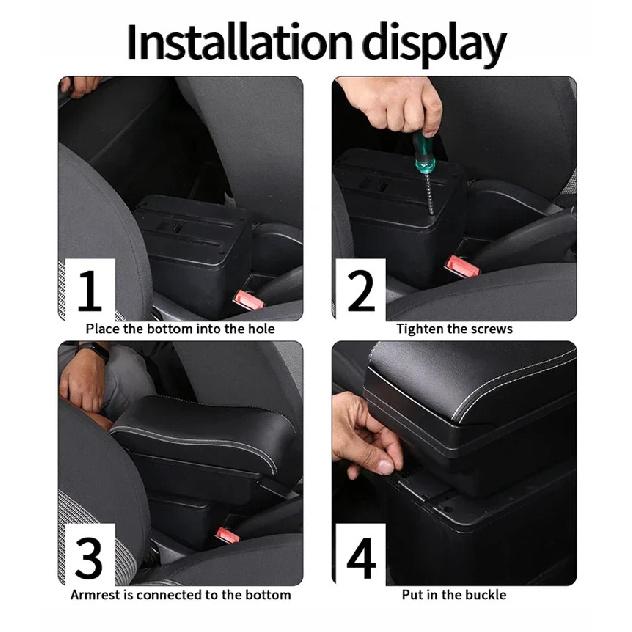 Installation display

1
Place the bottom into the hole

2
Tighten the screws

3
Armrest is connected to the bottom

4
Put in the buckle