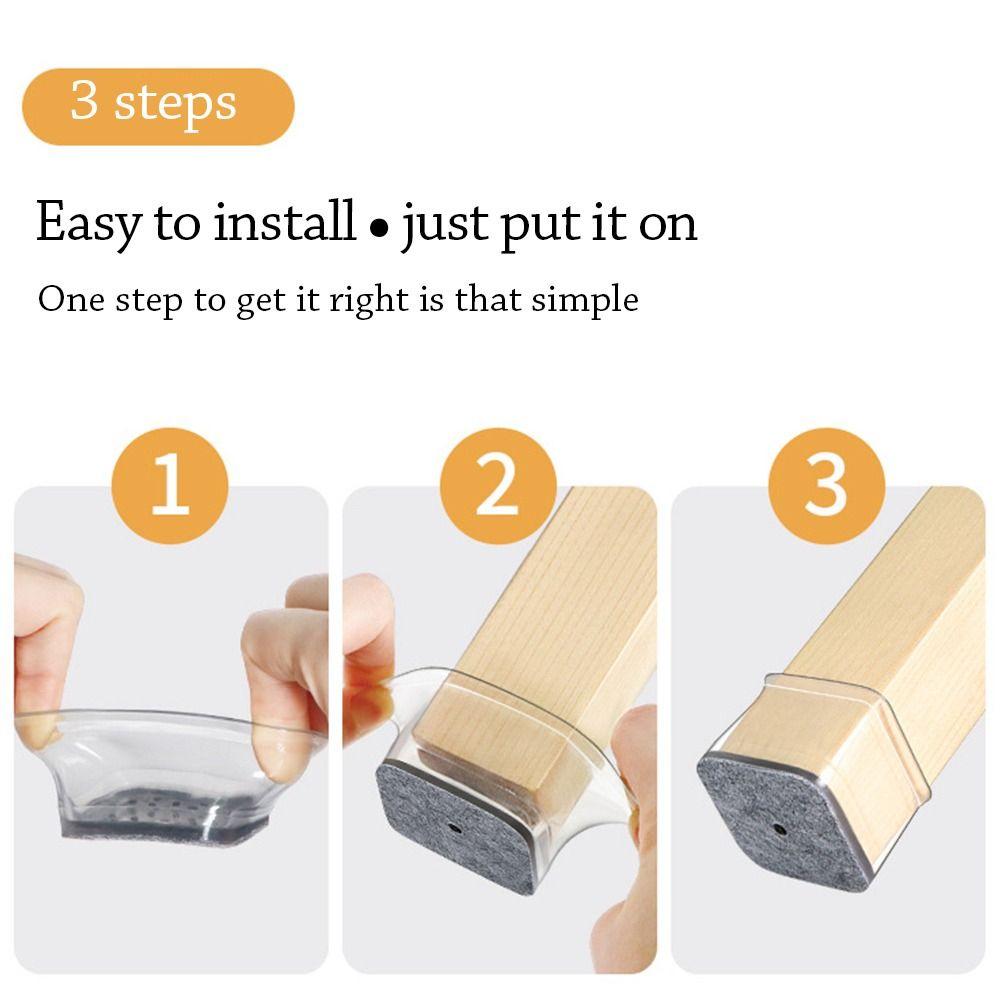 3 steps

Easy to install • just put it on

One step to get it right is that simple

1

2

3